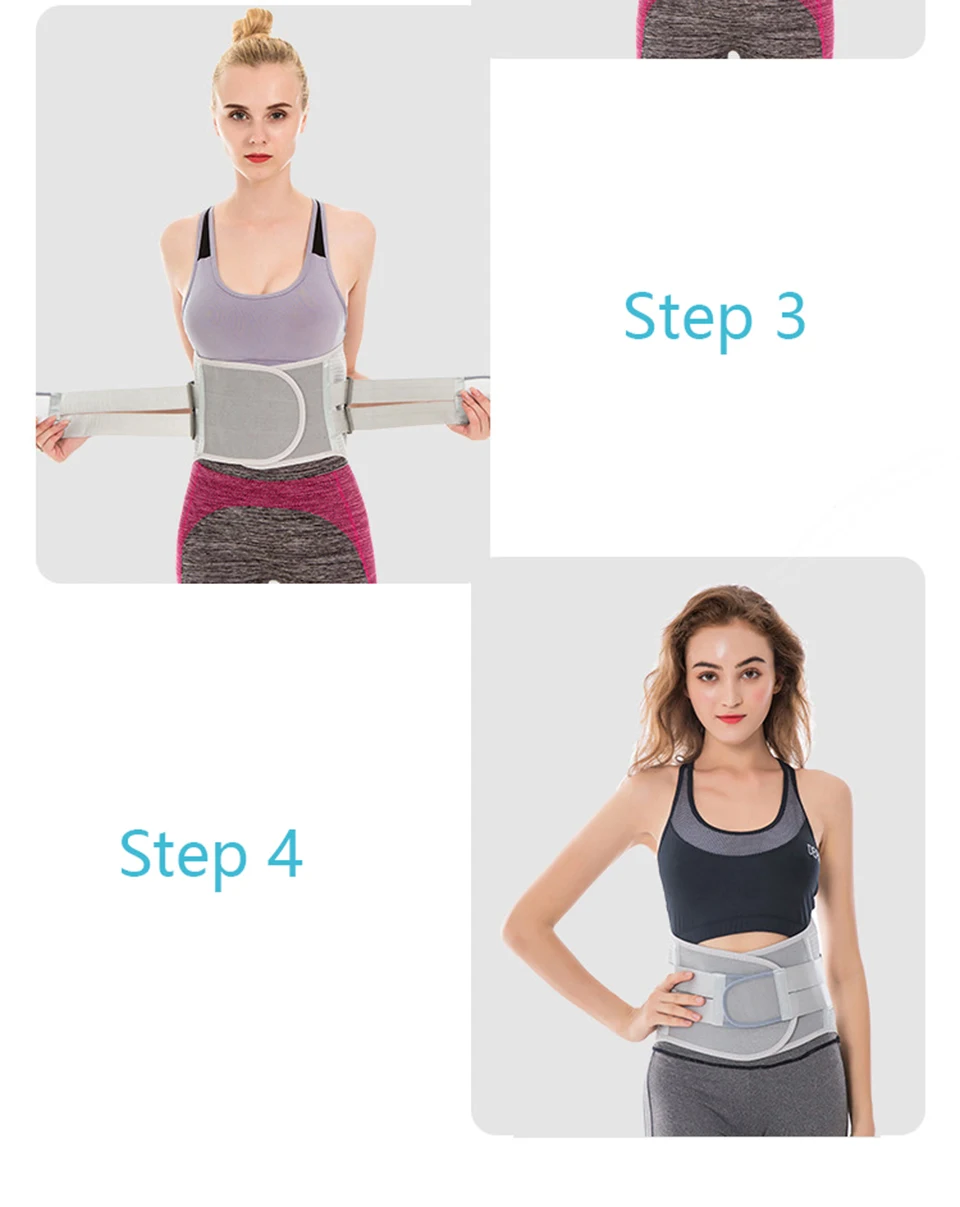 Step 3

Step 4