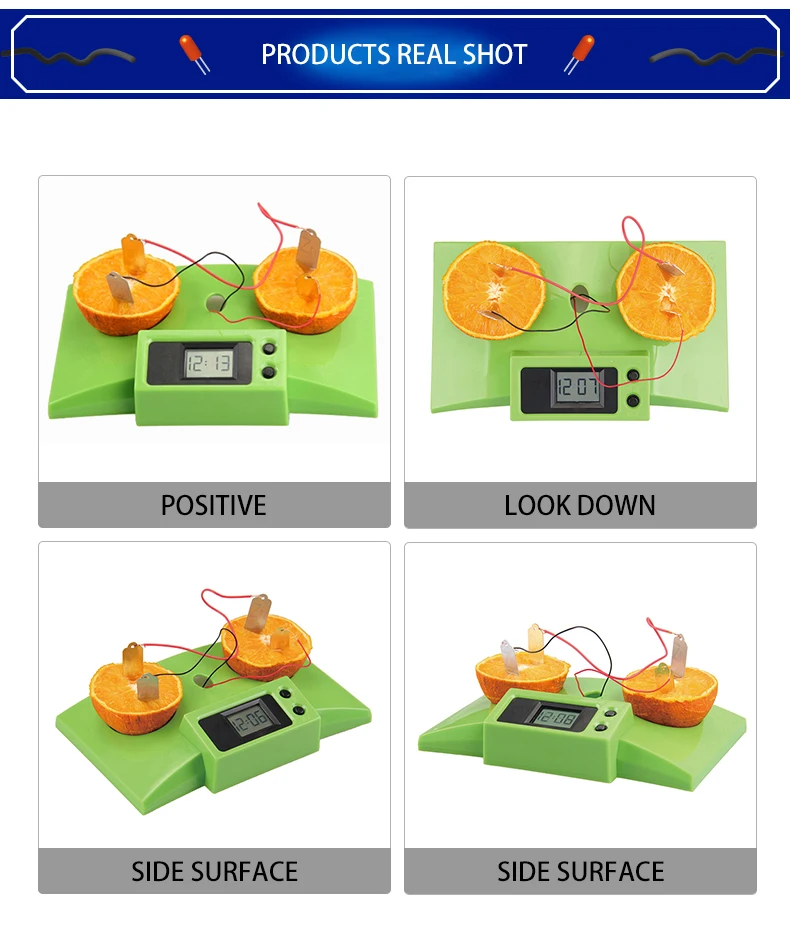 PRODUCTS REAL SHOT

12:13

POSITIVE

12:07

LOOK DOWN

12:06

SIDE SURFACE

12:08

SIDE SURFACE