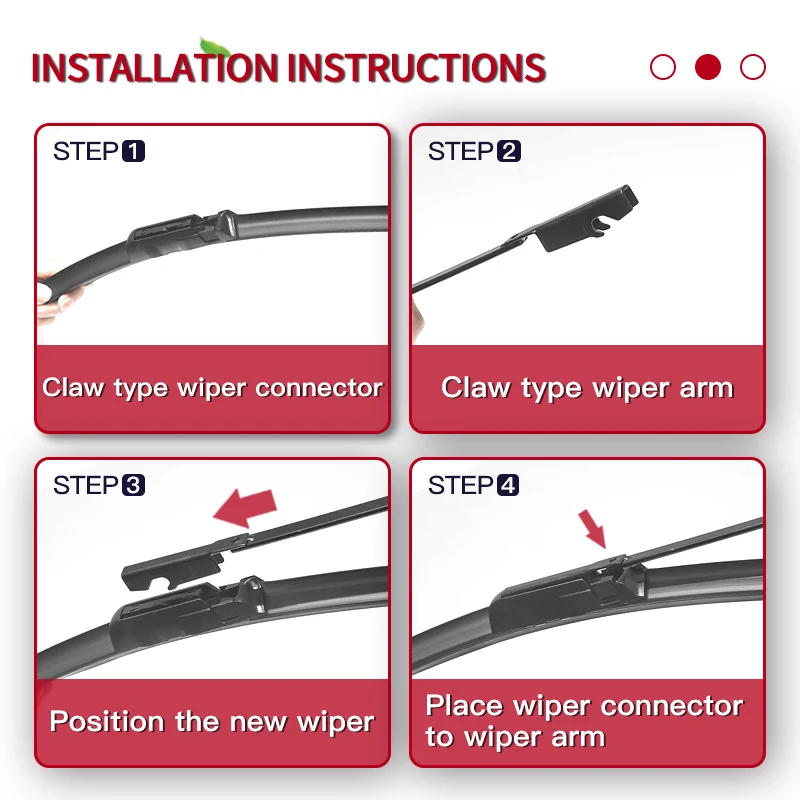 INSTALLATION INSTRUCTIONS

STEP 1

Claw type wiper connector

STEP 2

Claw type wiper arm

STEP 3

Position the new wiper

STEP 4

Place wiper connector to wiper arm