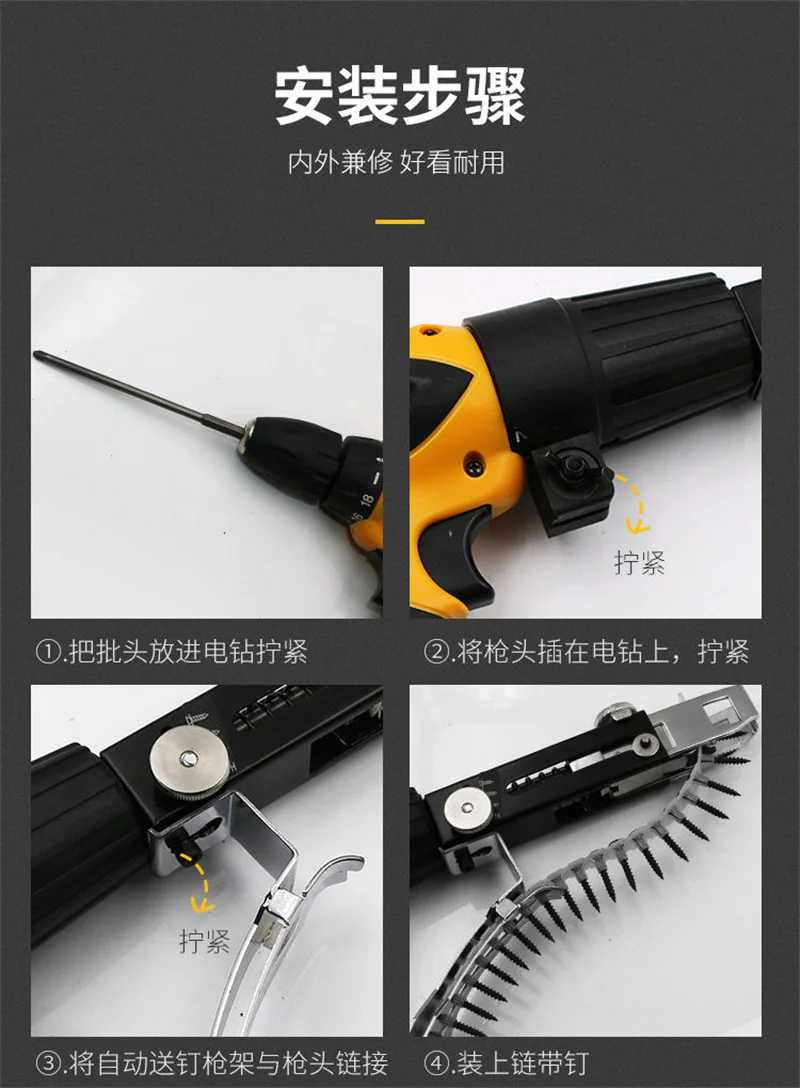 安装步骤

内外兼修 好看耐用

18

拧紧

①.把批头放进电钻拧紧

②.将枪头插在电钻上，拧紧

拧紧

③.将自动送钉枪架与枪头链接

④.装上链带钉