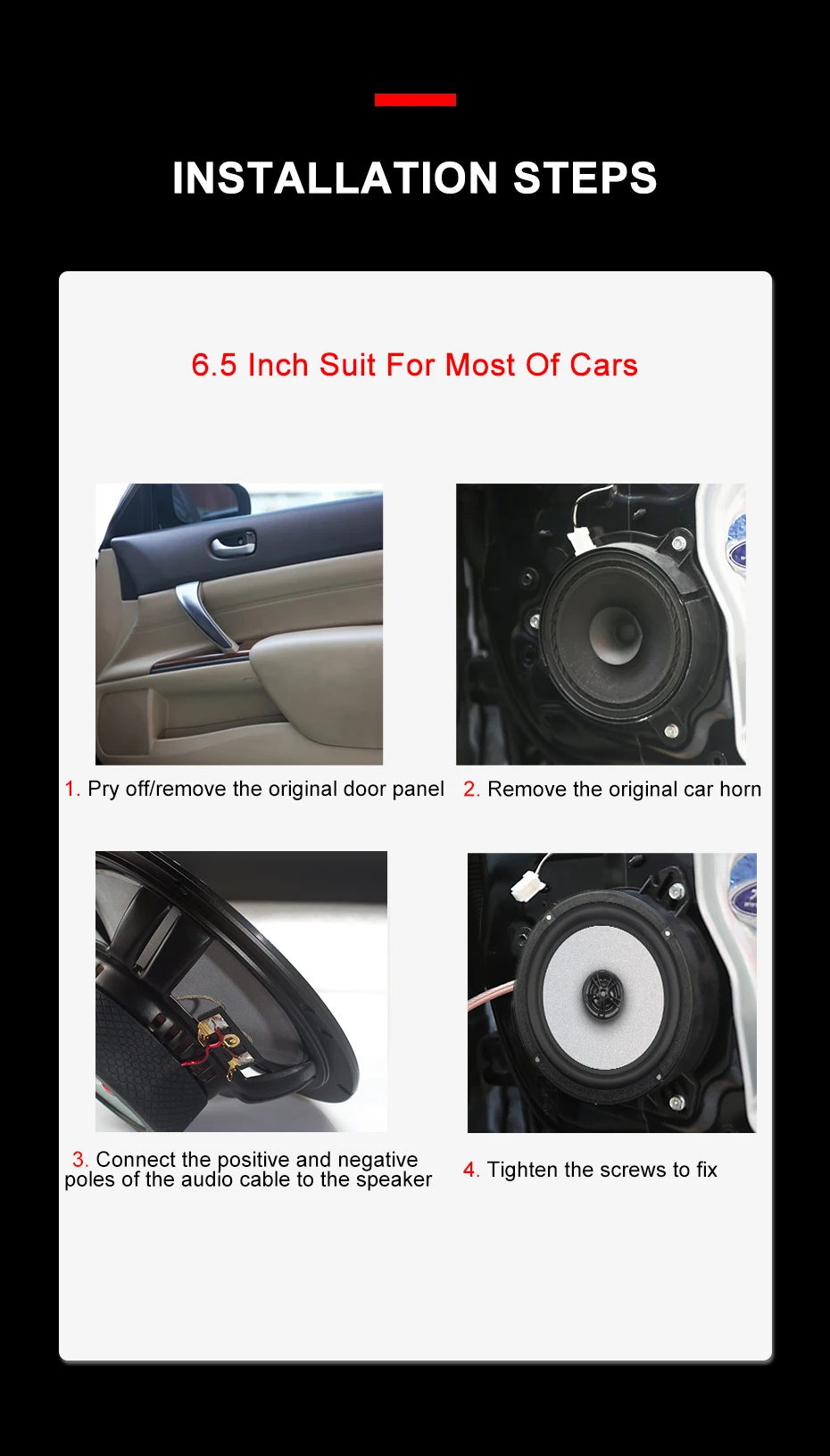 INSTALLATION STEPS

6.5 Inch Suit For Most Of Cars

1. Pry off/remove the original door panel

2. Remove the original car horn

3. Connect the positive and negative poles of the audio cable to the speaker

4. Tighten the screws to fix