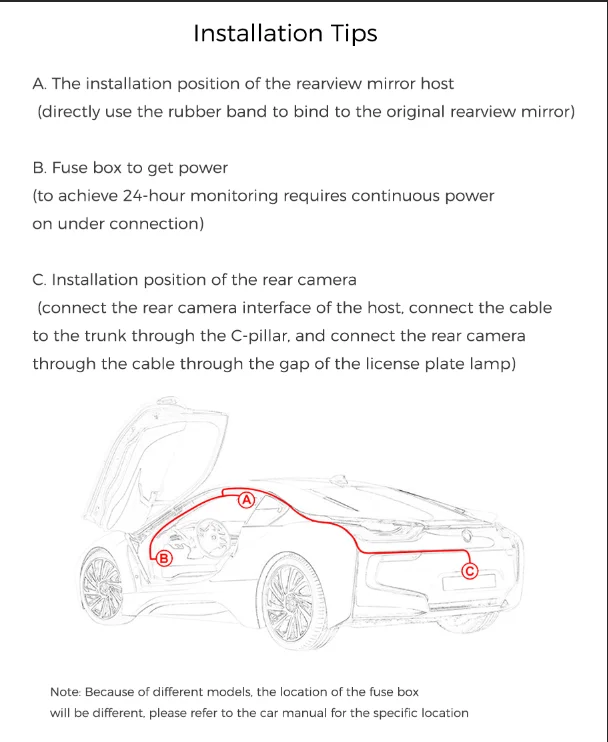 Installation Tips

A. The installation position of the rearview mirror host
(directly use the rubber band to bind to the original rearview mirror)

B. Fuse box to get power
(to achieve 24-hour monitoring requires continuous power on under connection)

C. Installation position of the rear camera
(connect the rear camera interface of the host, connect the cable to the trunk through the C-pillar, and connect the rear camera through the cable through the gap of the license plate lamp)

A

B

C

Note: Because of different models, the location of the fuse box will be different, please refer to the car manual for the specific location