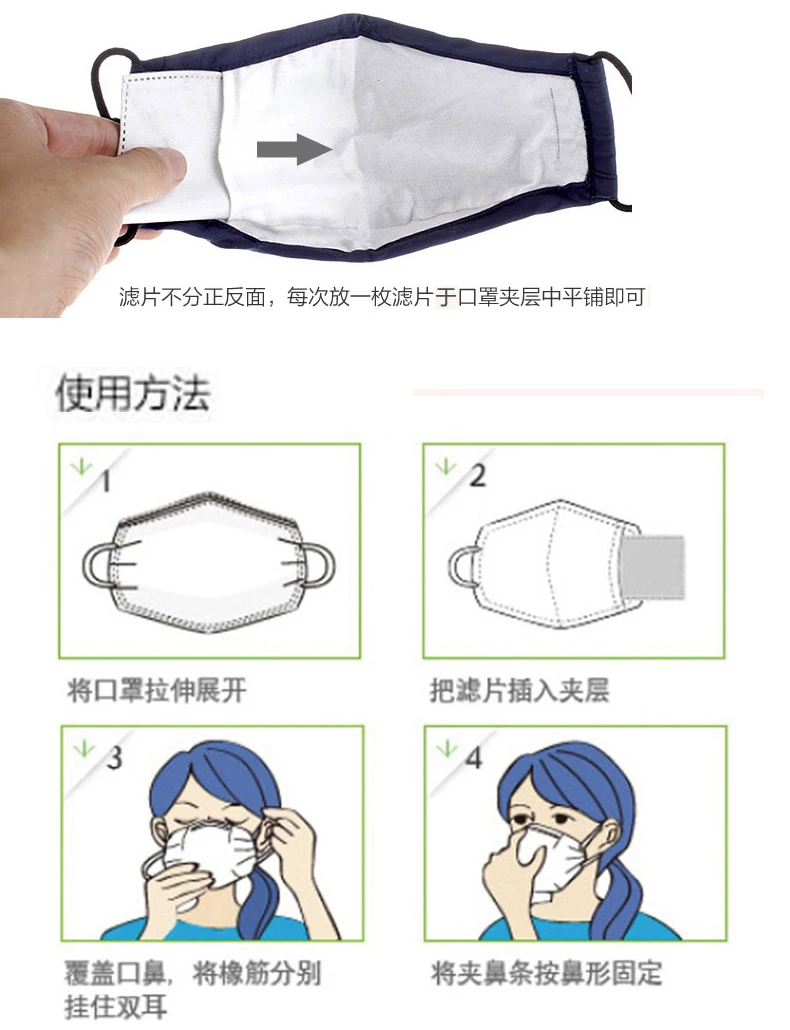 滤片不分正反面，每次放一枚滤片于口罩夹层中平铺即可

使用方法

1

将口罩拉伸展开

2

把滤片插入夹层

3

覆盖口鼻，将橡筋分别挂住双耳

4

将夹鼻条按鼻形固定