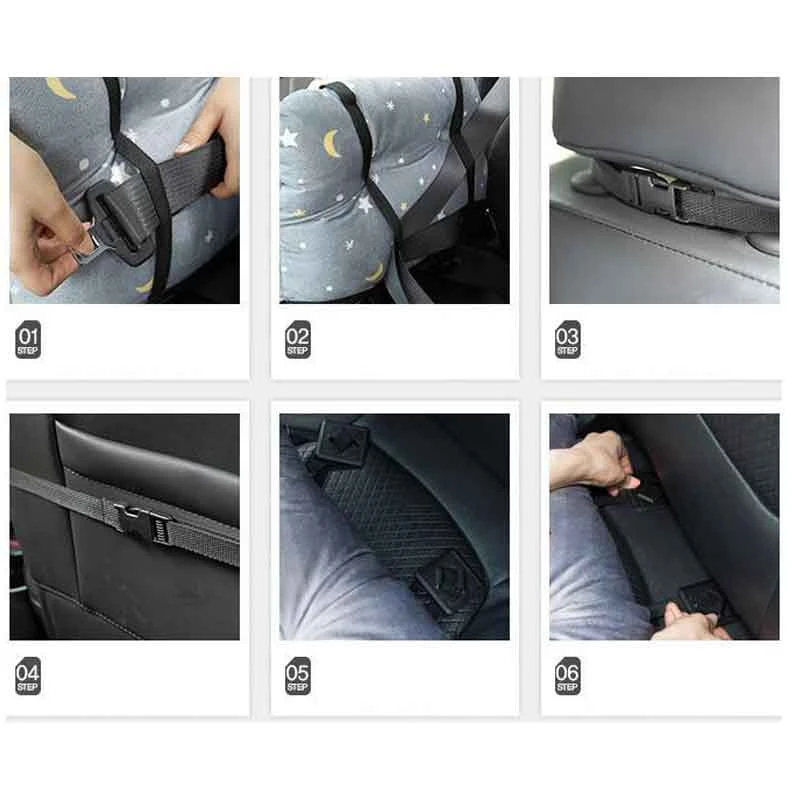 01
STEP

02
STEP

03
STEP

04
STEP

05
STEP

06
STEP