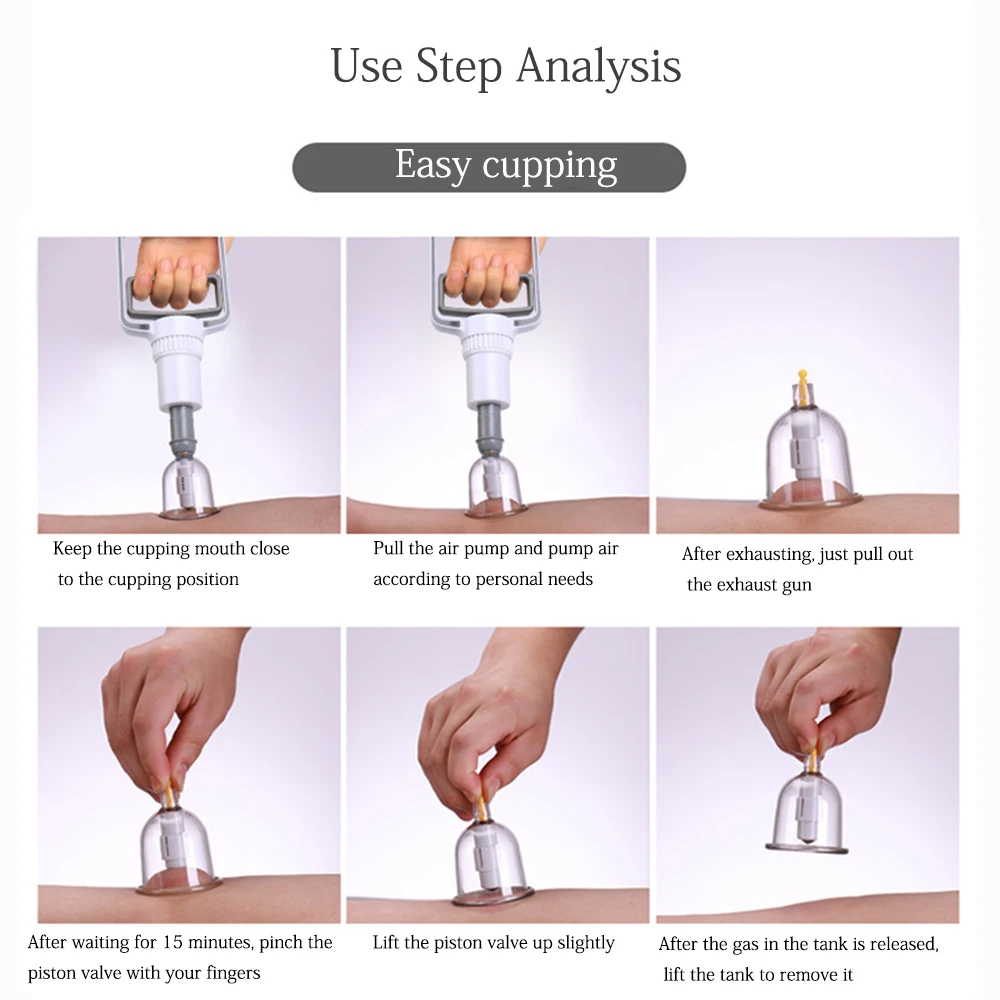 Use Step Analysis

Easy cupping

Keep the cupping mouth close to the cupping position

Pull the air pump and pump air according to personal needs

After exhausting, just pull out the exhaust gun

After waiting for 15 minutes, pinch the piston valve with your fingers

Lift the piston valve up slightly

After the gas in the tank is released, lift the tank to remove it