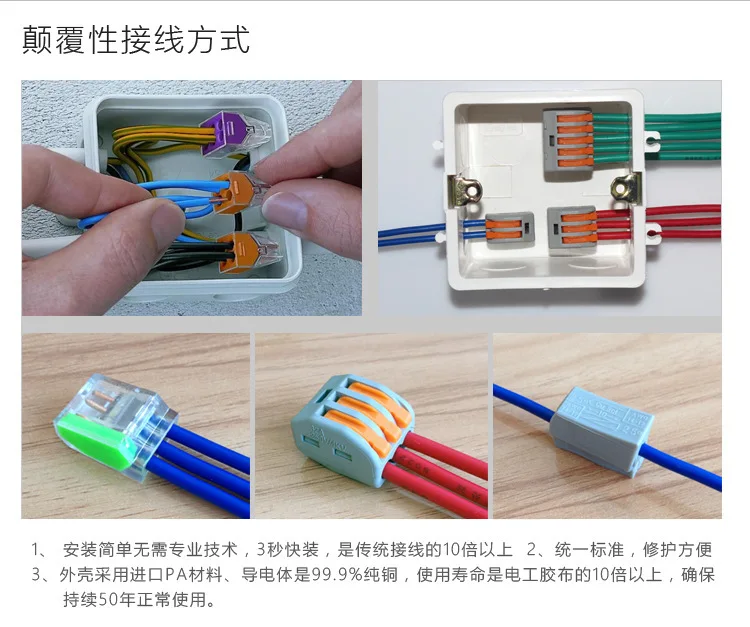 颠覆性接线方式

1、 安装简单无需专业技术，3秒快装，是传统接线的10倍以上 2、统一标准，修护方便
3、外壳采用进口PA材料、导电体是99.9%纯铜，使用寿命是电工胶布的10倍以上，确保持续50年正常使用。