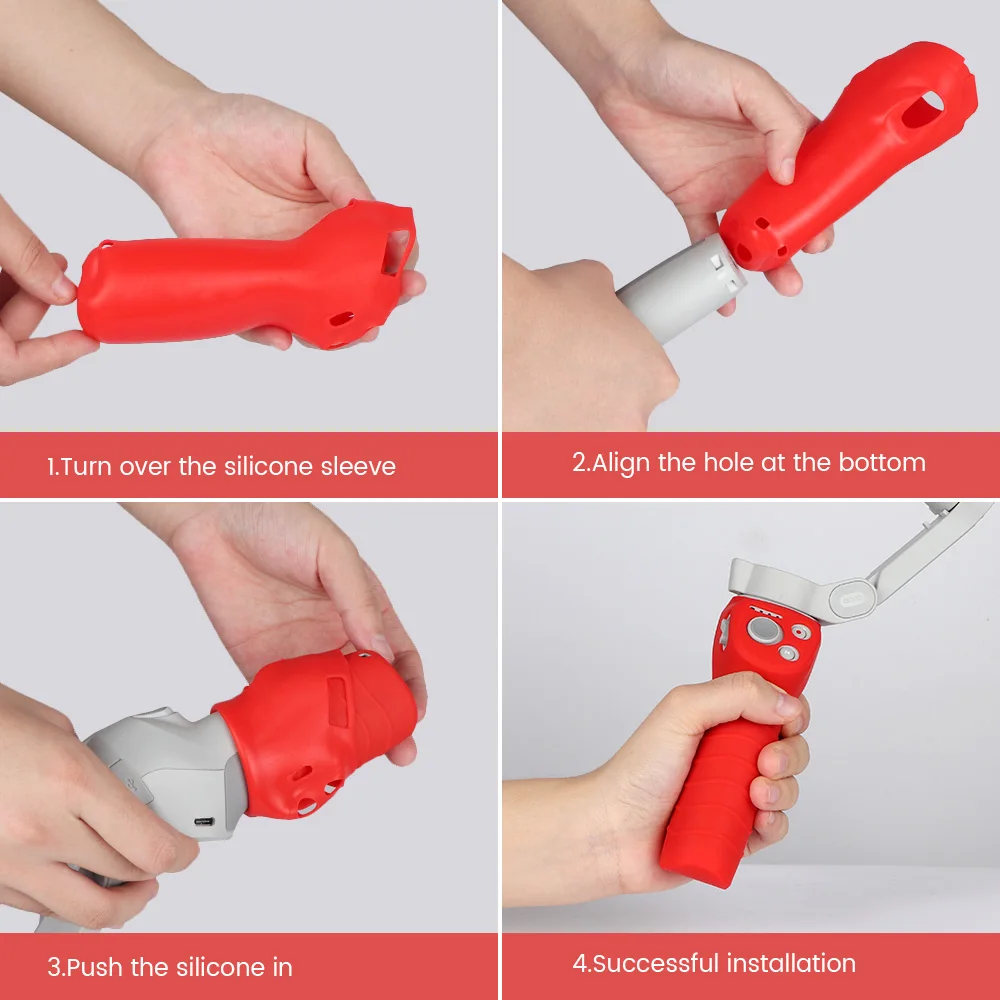 1.Turn over the silicone sleeve

2.Align the hole at the bottom

3.Push the silicone in

4.Successful installation