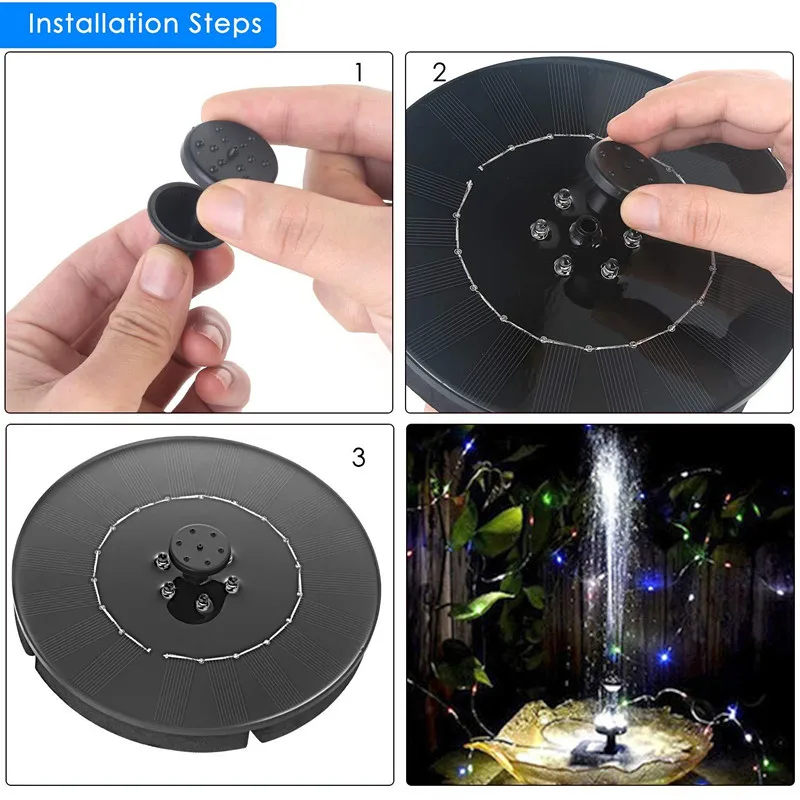 Installation Steps

1

2

3