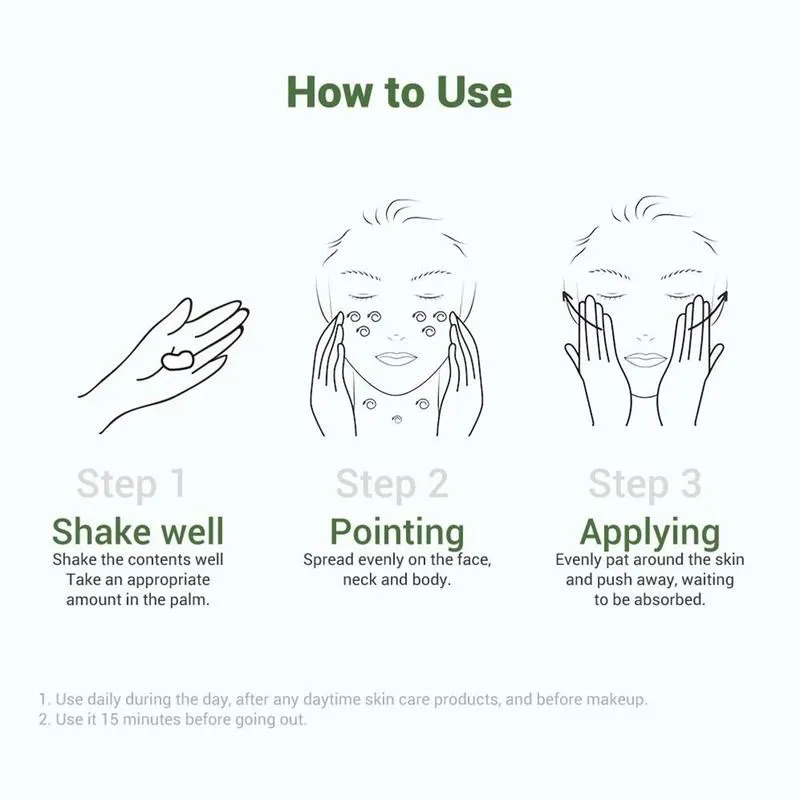 How to Use

Step 1
Shake well
Shake the contents well
Take an appropriate amount in the palm.

Step 2
Pointing
Spread evenly on the face, neck and body.

Step 3
Applying
Evenly pat around the skin and push away, waiting to be absorbed.

1. Use daily during the day, after any daytime skin care products, and before makeup.
2. Use it 15 minutes before going out.