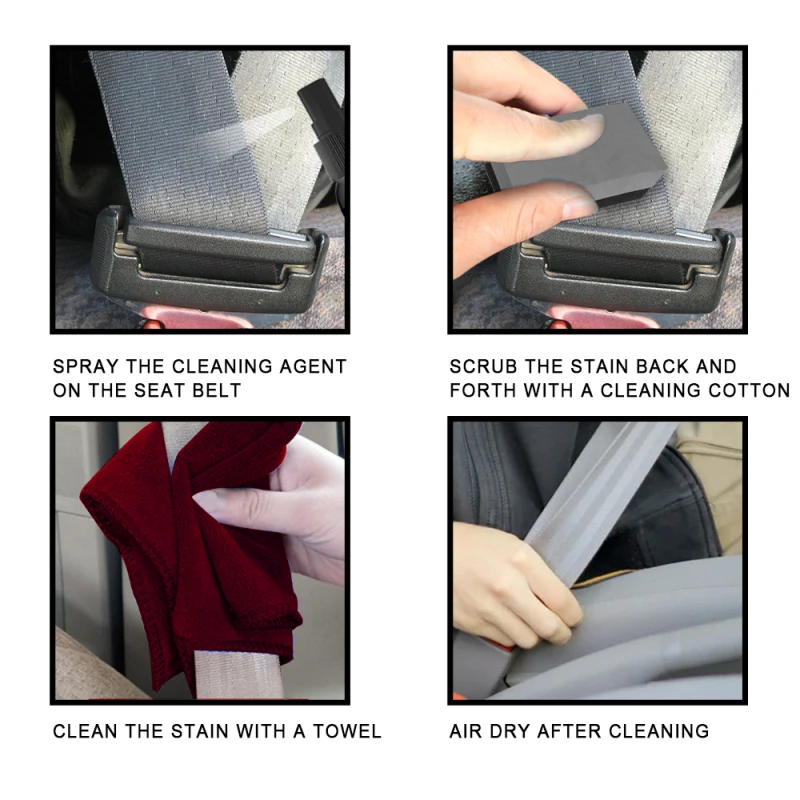 SPRAY THE CLEANING AGENT ON THE SEAT BELT

SCRUB THE STAIN BACK AND FORTH WITH A CLEANING COTTON

CLEAN THE STAIN WITH A TOWEL

AIR DRY AFTER CLEANING