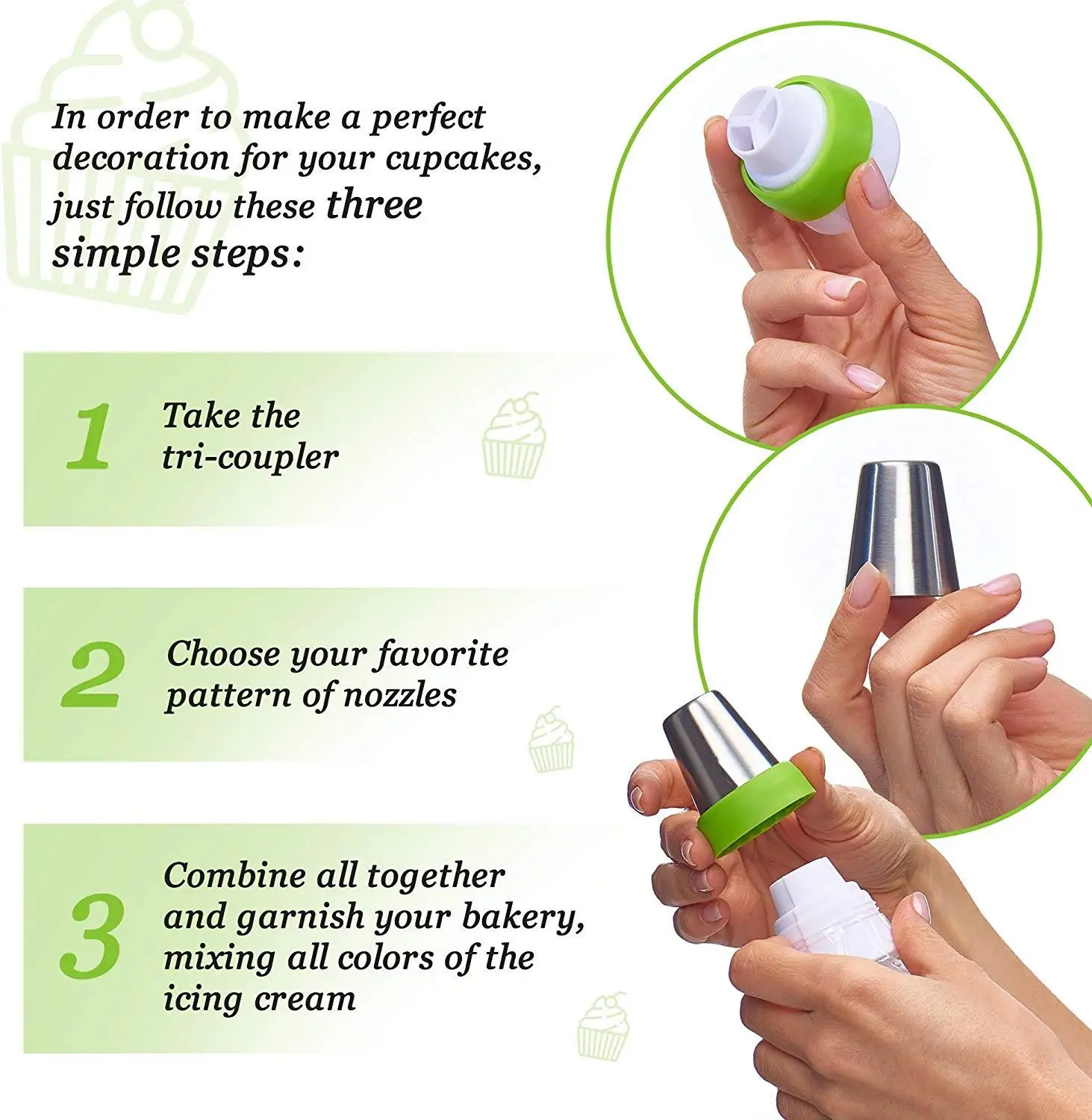 In order to make a perfect decoration for your cupcakes, just follow these three simple steps:

1 Take the tri-coupler

2 Choose your favorite pattern of nozzles

3 Combine all together and garnish your bakery, mixing all colors of the icing cream