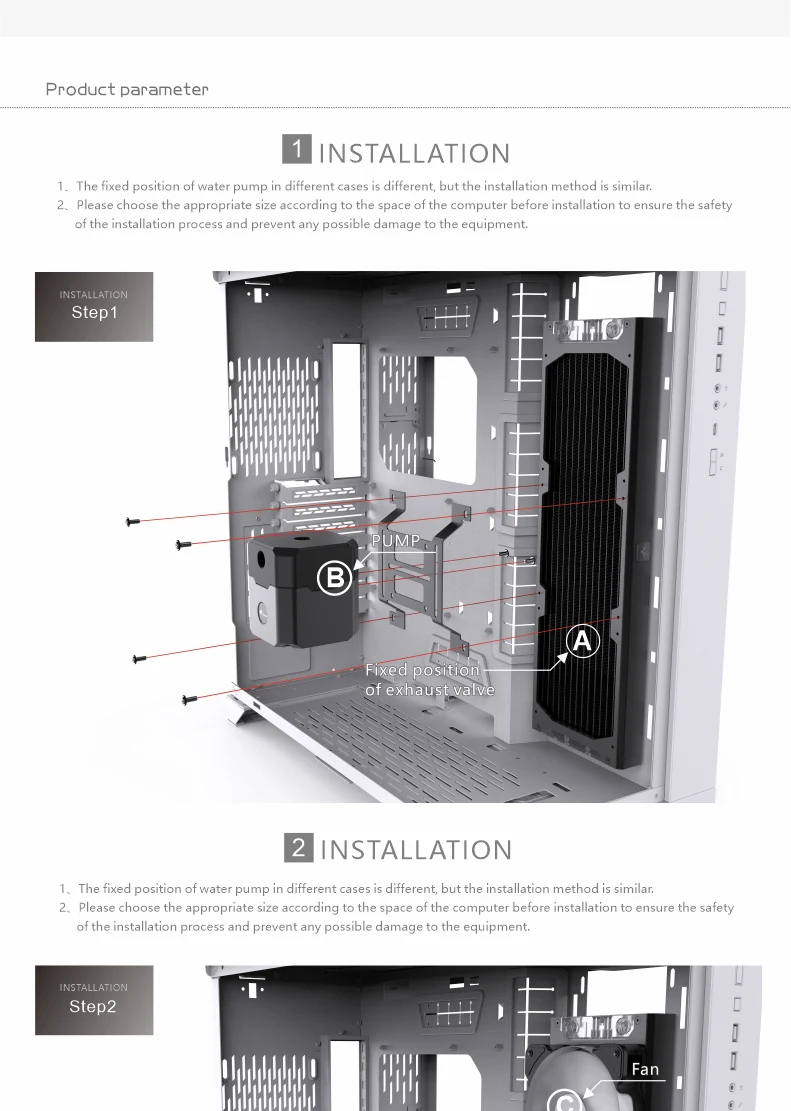 Product parameter

1 INSTALLATION

1、The fixed position of water pump in different cases is different, but the installation method is similar.
2、Please choose the appropriate size according to the space of the computer before installation to ensure the safety of the installation process and prevent any possible damage to the equipment.

INSTALLATION
Step1

PUMP
B
A
Fixed position of exhaust valve

2 INSTALLATION

1、The fixed position of water pump in different cases is different, but the installation method is similar.
2、Please choose the appropriate size according to the space of the computer before installation to ensure the safety of the installation process and prevent any possible damage to the equipment.

INSTALLATION
Step2

Fan
C