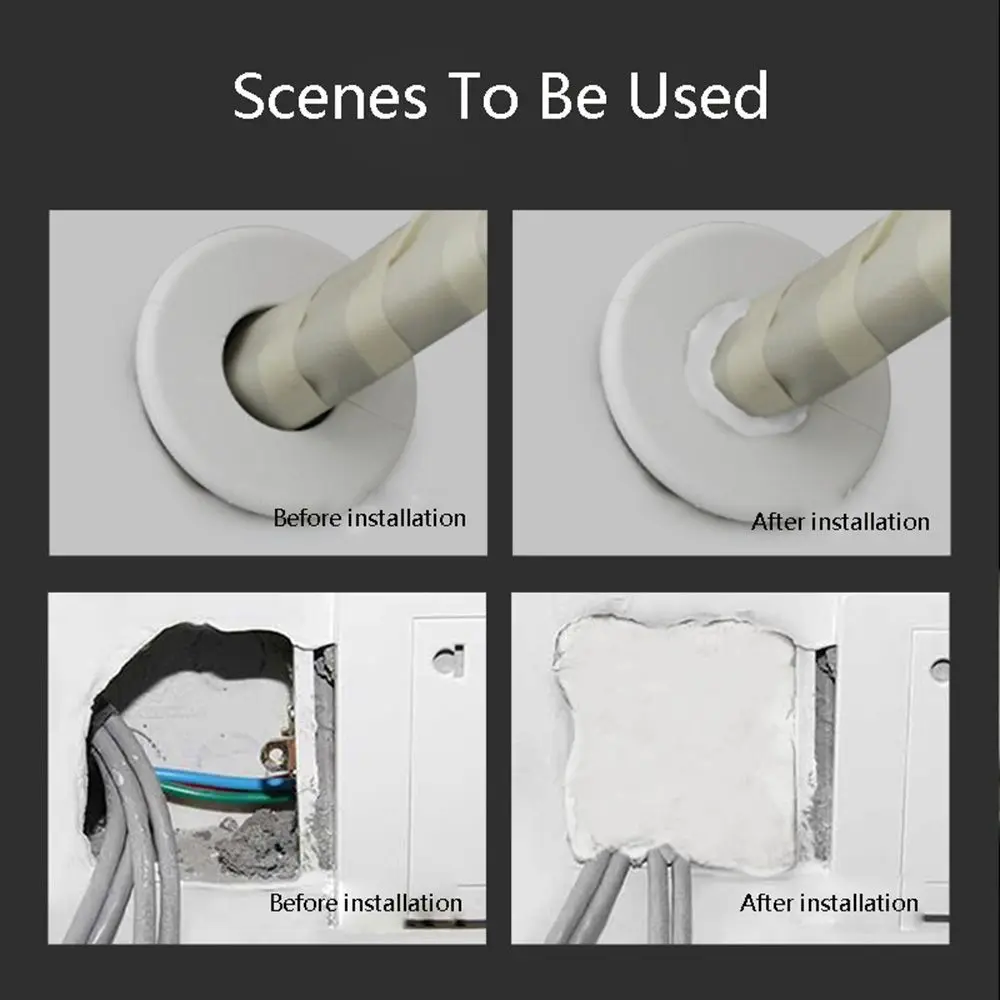 Scenes To Be Used

Before installation

After installation

Before installation

After installation