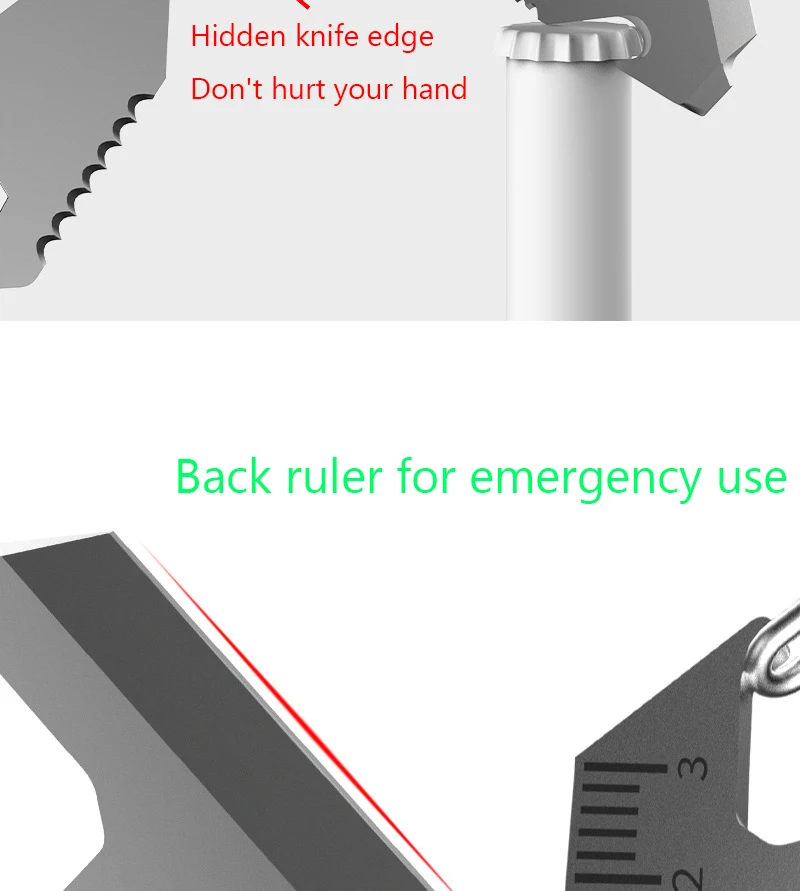 Hidden knife edge
Don't hurt your hand

Back ruler for emergency use

3
2