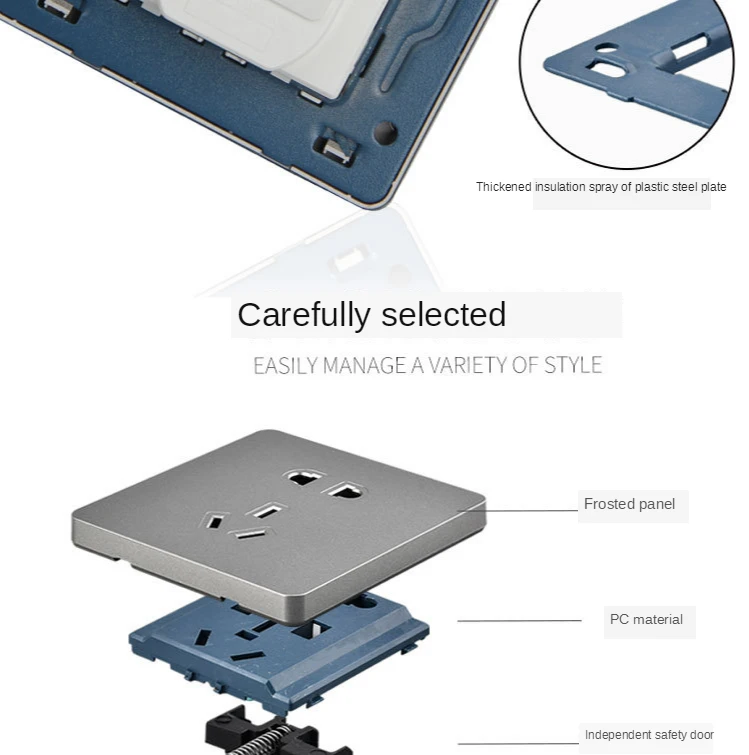 Thickened insulation spray of plastic steel plate

Carefully selected

EASILY MANAGE A VARIETY OF STYLE

Frosted panel

PC material

Independent safety door