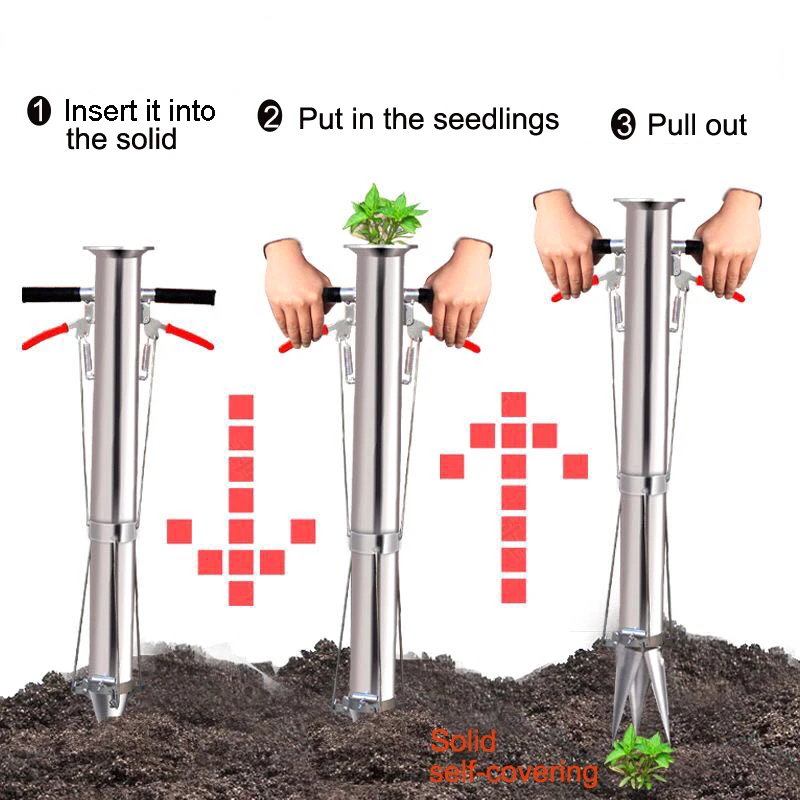 ❶ Insert it into the solid

❷ Put in the seedlings

❸ Pull out

Solid self-covering