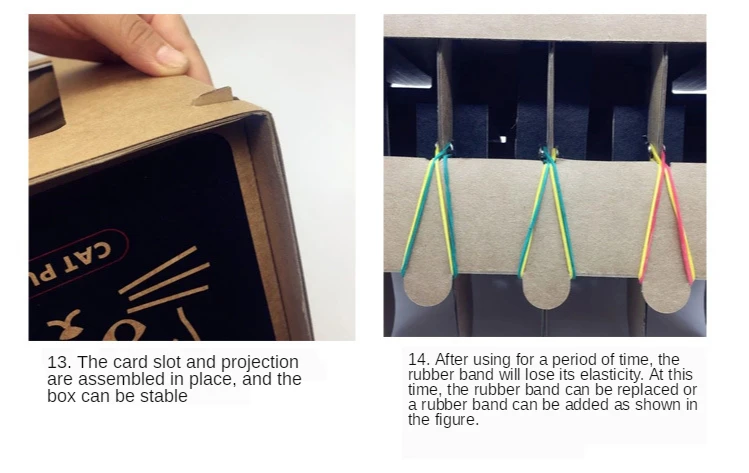 CAT PU

13. The card slot and projection are assembled in place, and the box can be stable

14. After using for a period of time, the rubber band will lose its elasticity. At this time, the rubber band can be replaced or a rubber band can be added as shown in the figure.