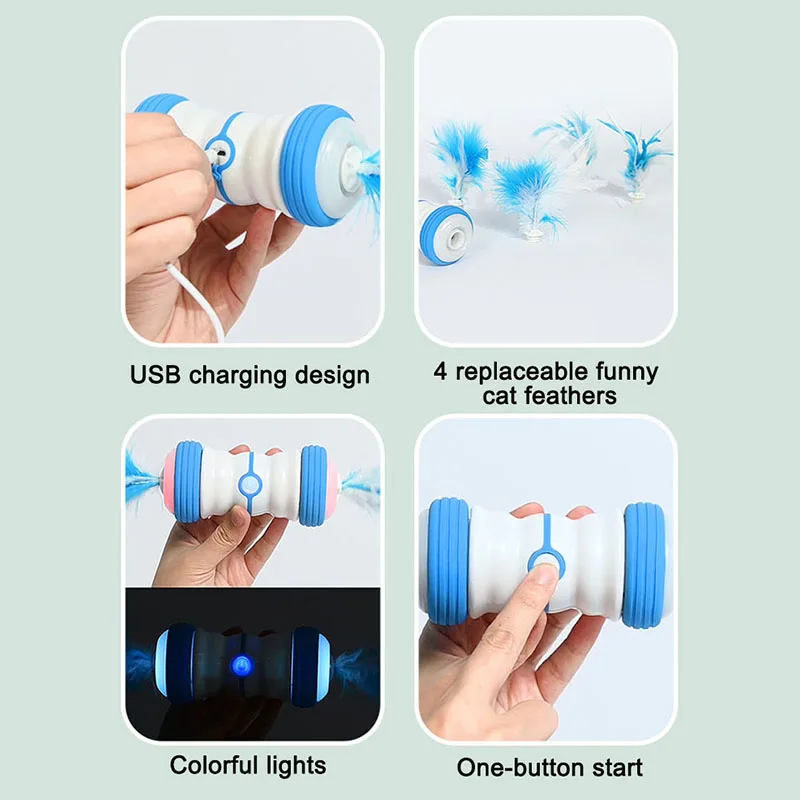 USB charging design

4 replaceable funny cat feathers

Colorful lights

One-button start