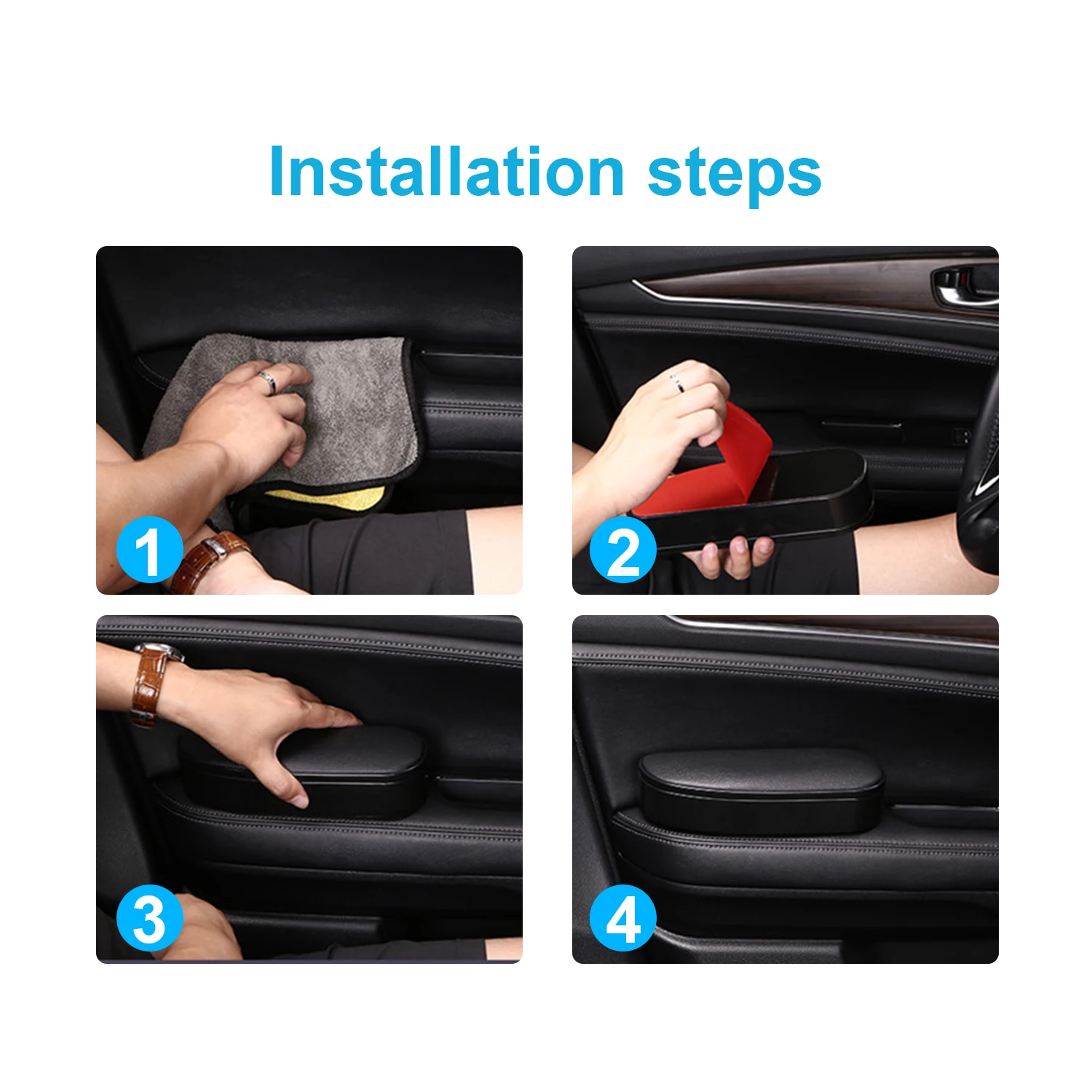 Installation steps

1

2

3

4