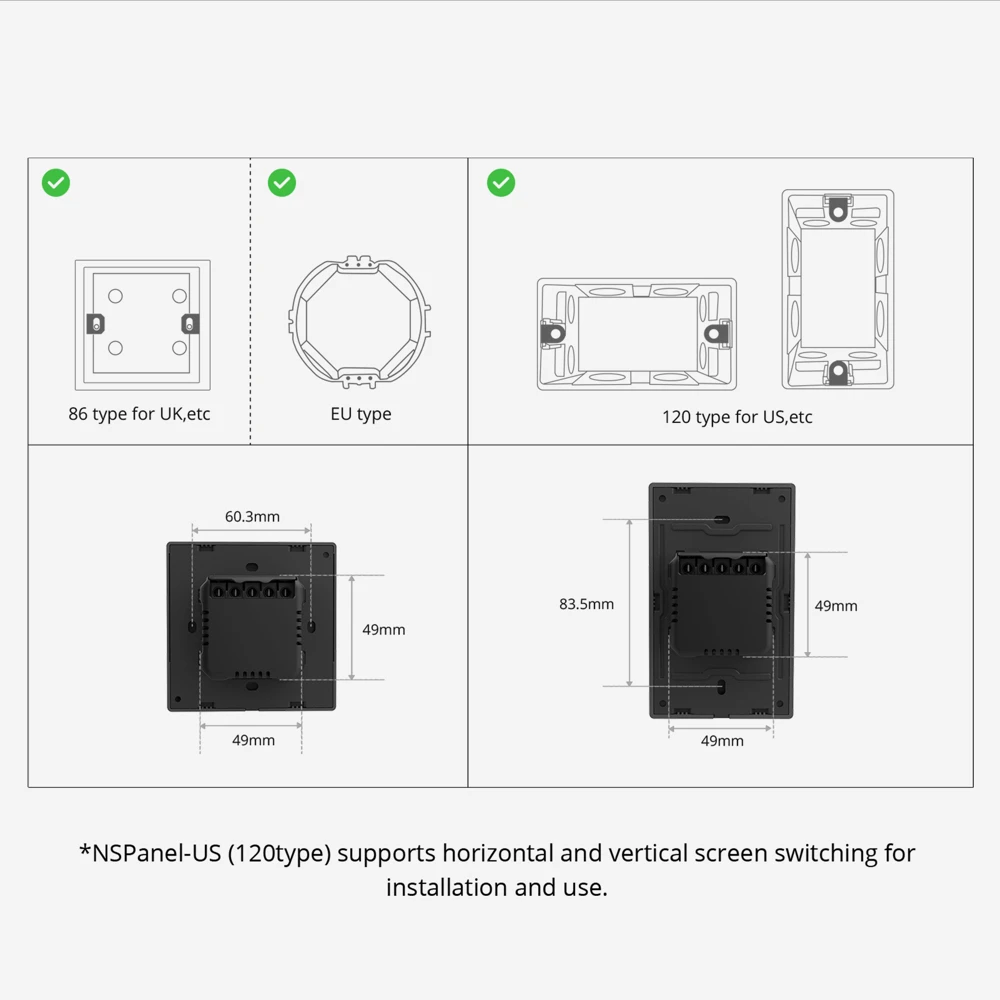 86 type for UK,etc

EU type

120 type for US,etc

60.3mm

49mm

49mm

83.5mm

49mm

49mm

*NSPanel-US (120type) supports horizontal and vertical screen switching for installation and use.