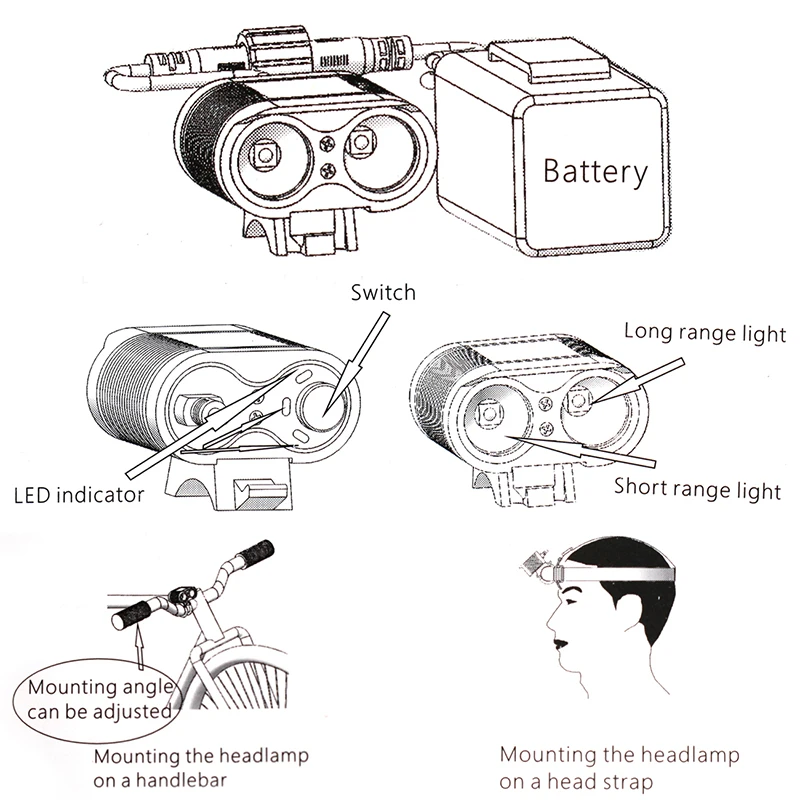 Battery

Switch

Long range light

LED indicator

Short range light

Mounting angle can be adjusted

Mounting the headlamp on a handlebar

Mounting the headlamp on a head strap