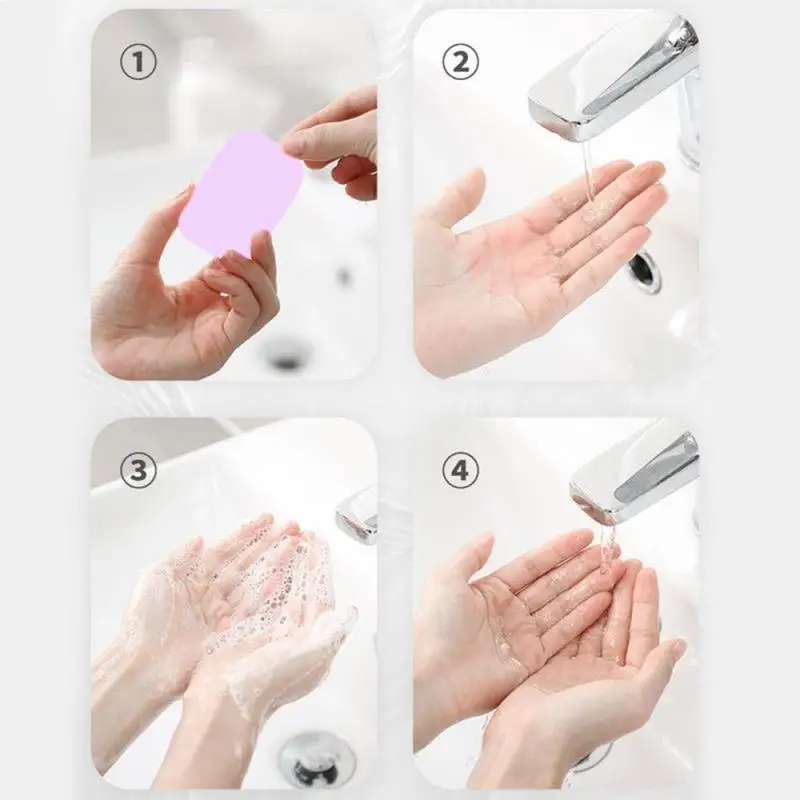 ①
②
③
④