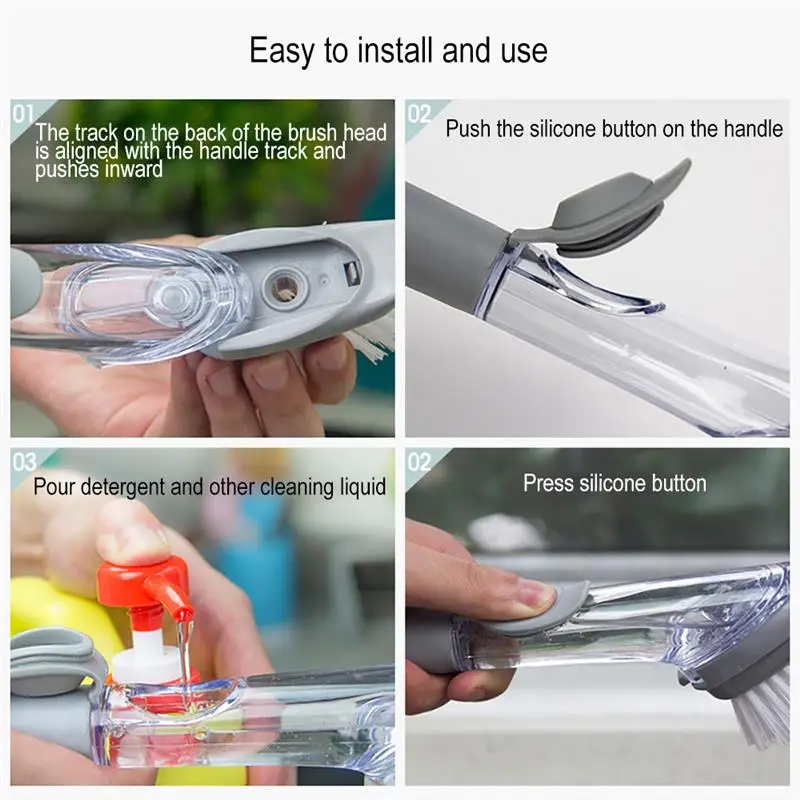 Easy to install and use

01
The track on the back of the brush head is aligned with the handle track and pushes inward

02
Push the silicone button on the handle

03
Pour detergent and other cleaning liquid

02
Press silicone button