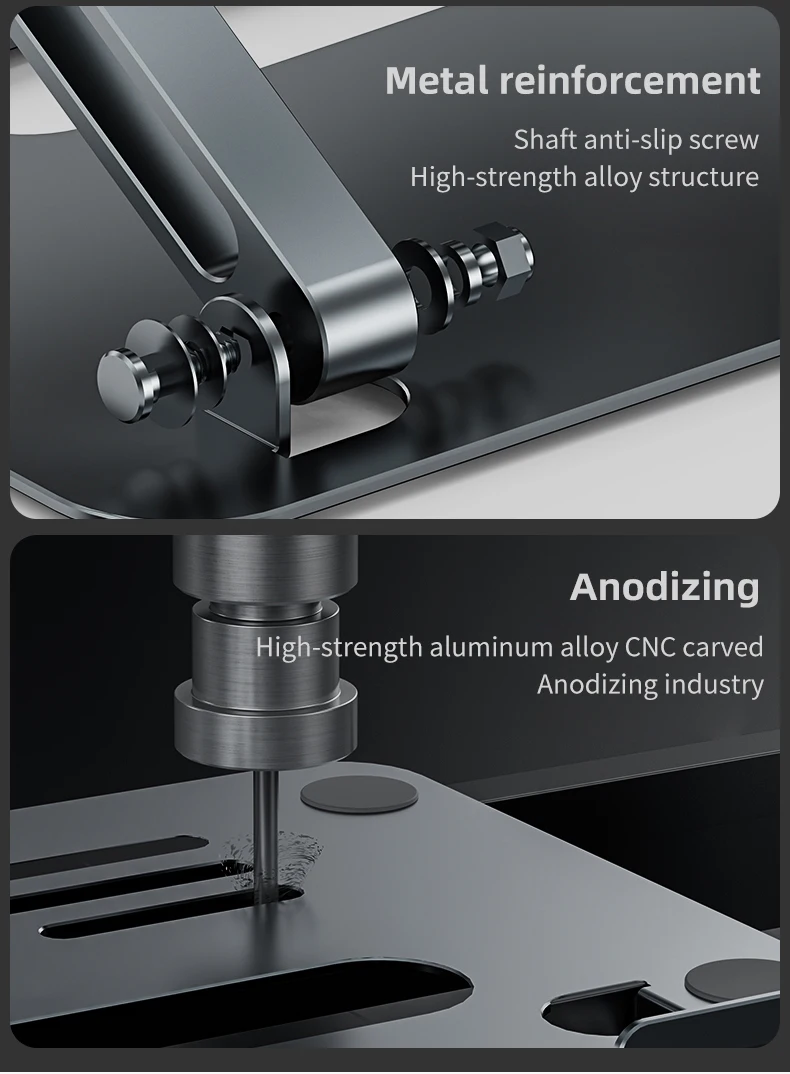 Metal reinforcement

Shaft anti-slip screw
High-strength alloy structure

Anodizing

High-strength aluminum alloy CNC carved
Anodizing industry