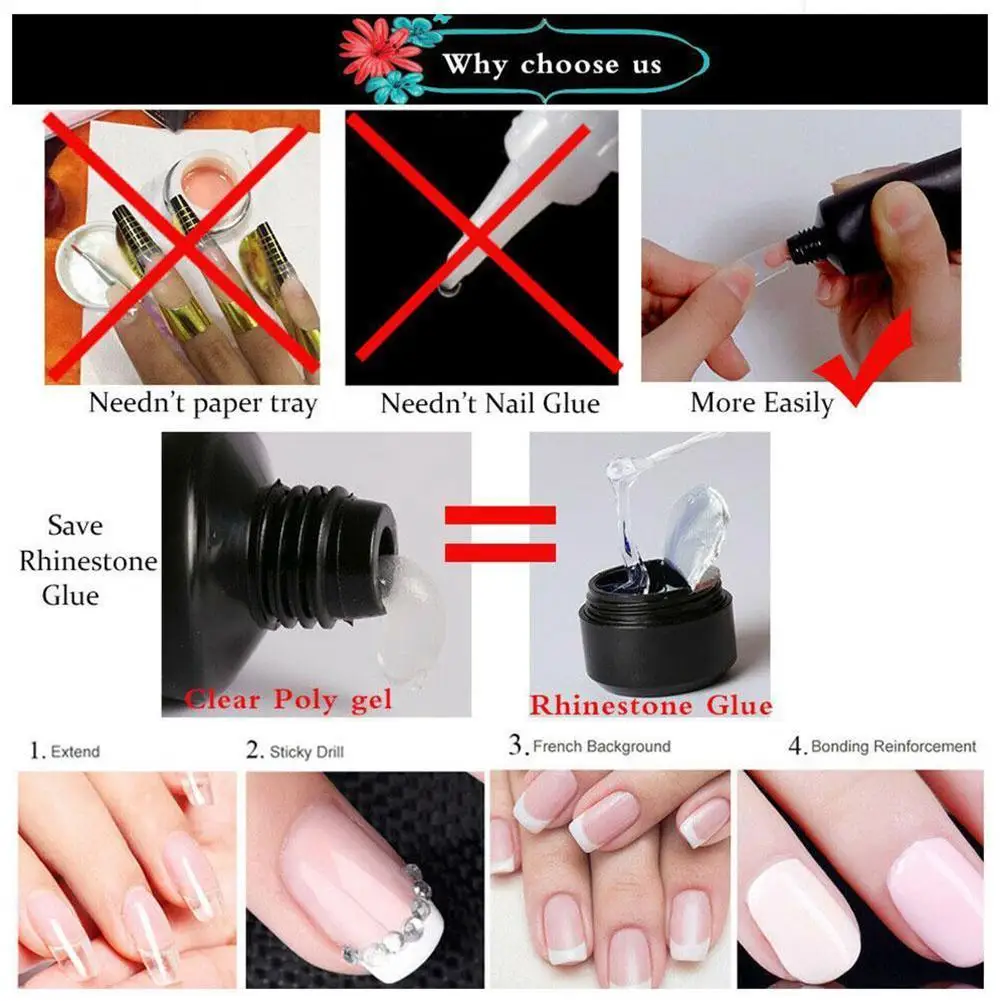 Why choose us

Needn't paper tray

Needn't Nail Glue

More Easily

Save Rhinestone Glue

Clear Poly gel

Rhinestone Glue

1. Extend

2. Sticky Drill

3. French Background

4. Bonding Reinforcement