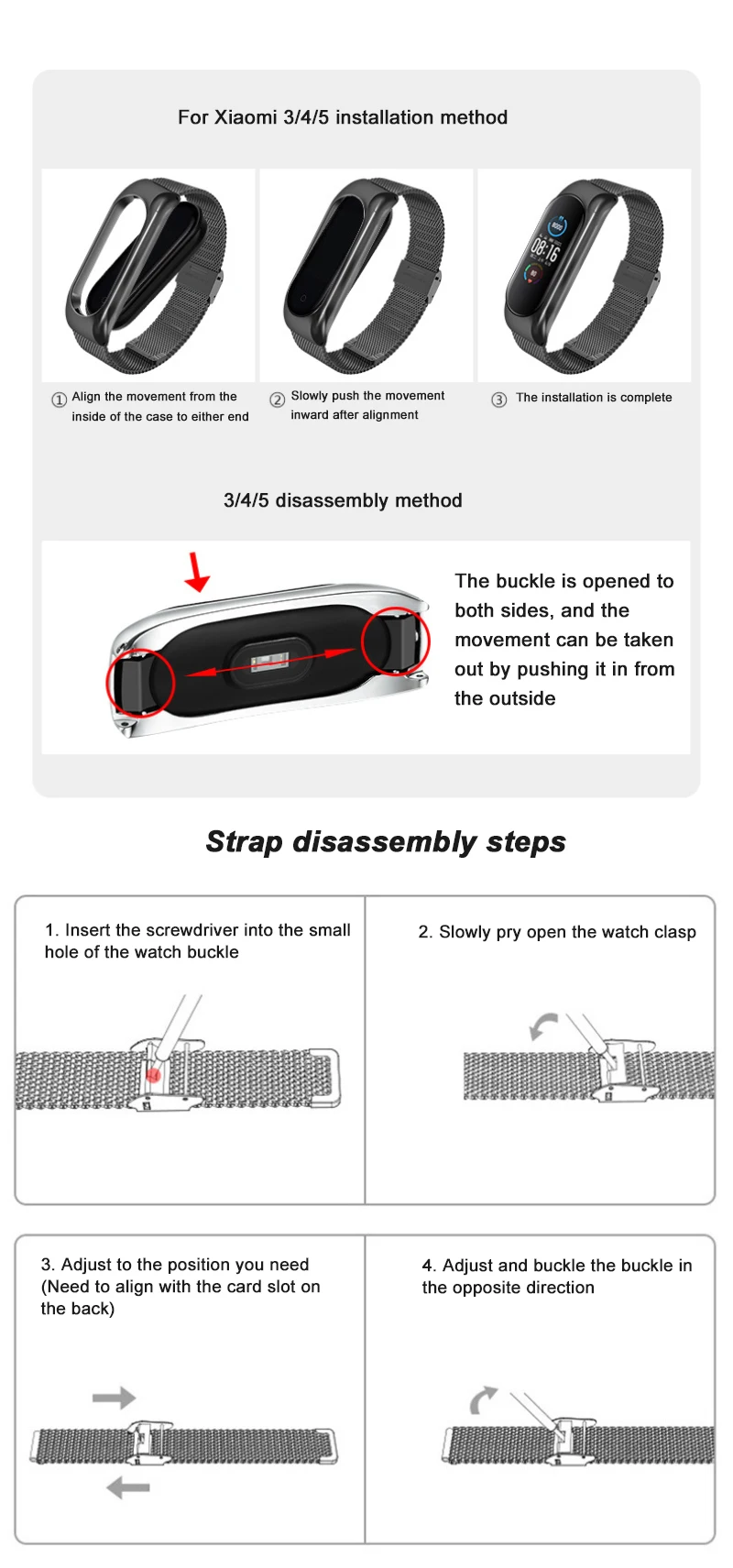 For Xiaomi 3/4/5 installation method

08:16

① Align the movement from the inside of the case to either end

② Slowly push the movement inward after alignment

③ The installation is complete

3/4/5 disassembly method

The buckle is opened to both sides, and the movement can be taken out by pushing it in from the outside

Strap disassembly steps

1. Insert the screwdriver into the small hole of the watch buckle

2. Slowly pry open the watch clasp

3. Adjust to the position you need (Need to align with the card slot on the back)

4. Adjust and buckle the buckle in the opposite direction