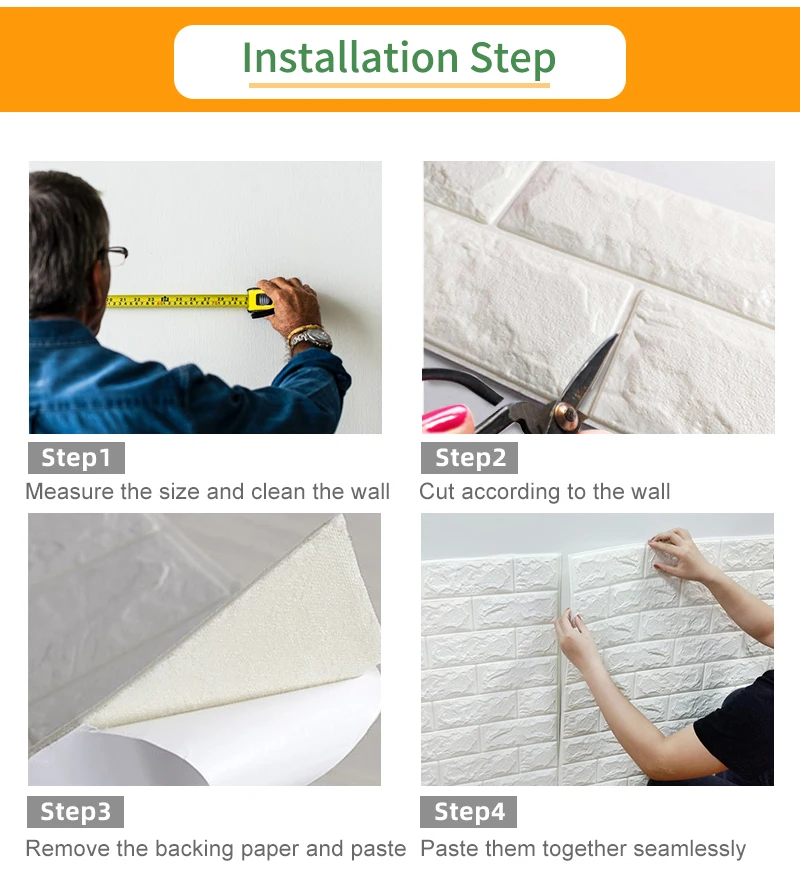 Installation Step

Step1
Measure the size and clean the wall

Step2
Cut according to the wall

Step3
Remove the backing paper and paste

Step4
Paste them together seamlessly