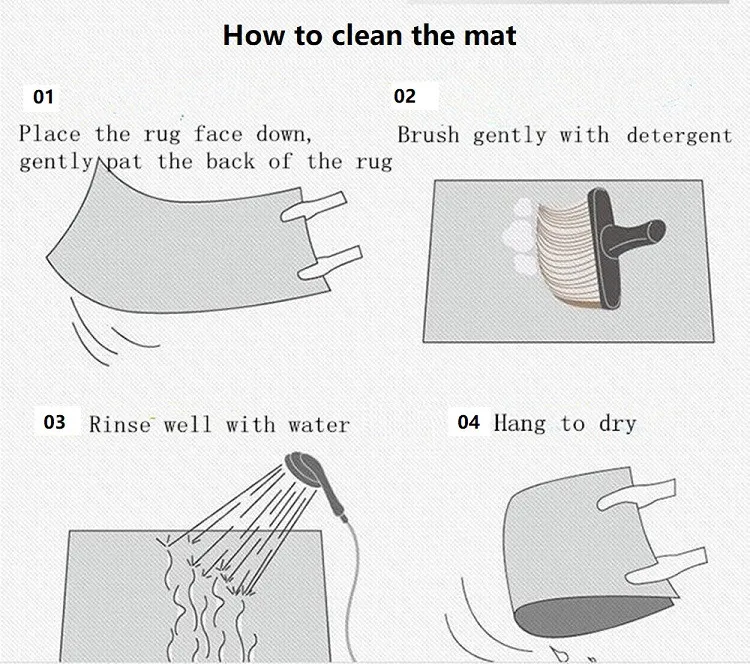 How to clean the mat

01
Place the rug face down, gently pat the back of the rug

02
Brush gently with detergent

03 Rinse well with water

04 Hang to dry