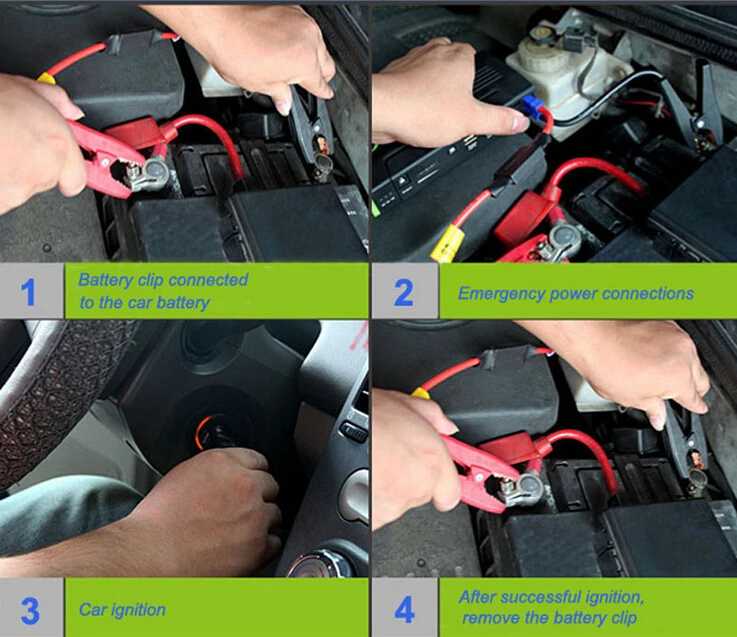 1 Battery clip connected to the car battery

2 Emergency power connections

3 Car ignition

4 After successful ignition, remove the battery clip