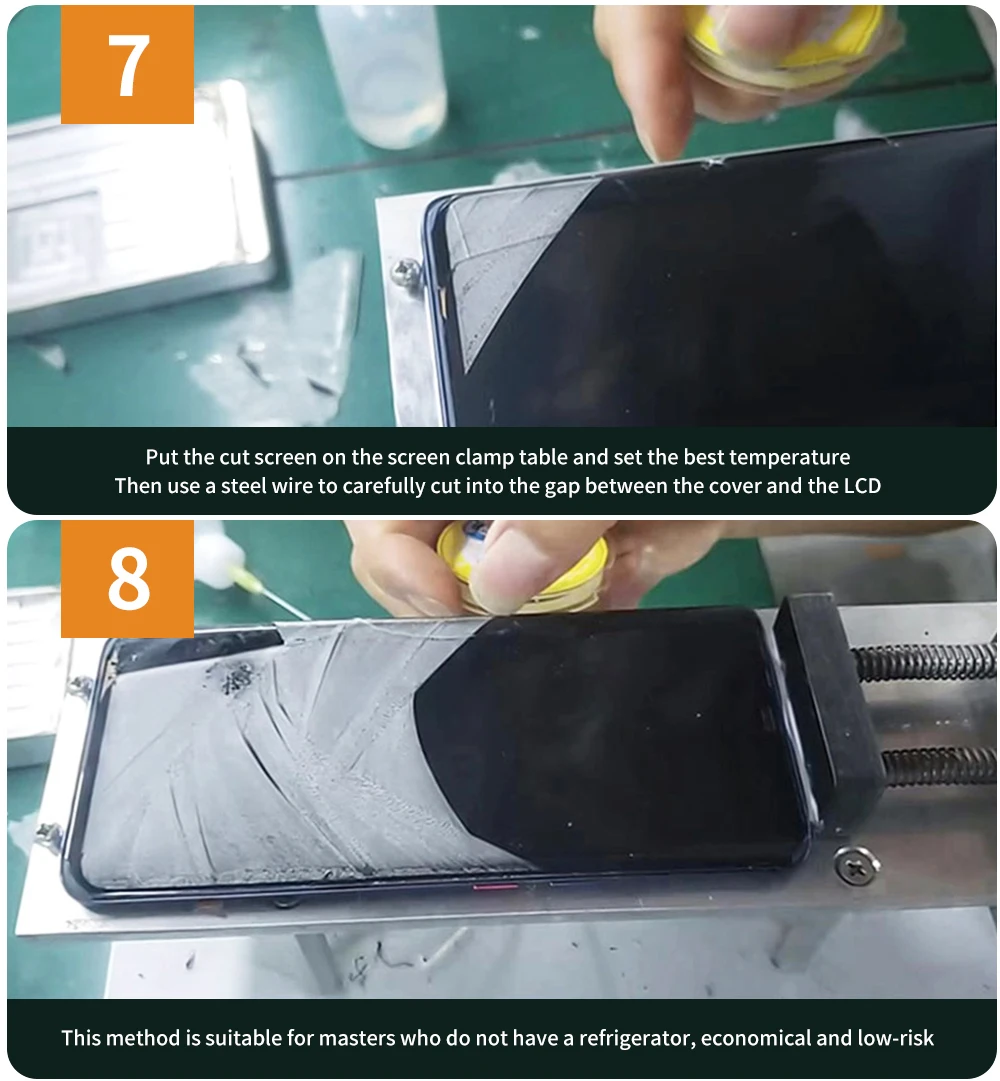 7

Put the cut screen on the screen clamp table and set the best temperature
Then use a steel wire to carefully cut into the gap between the cover and the LCD

8

This method is suitable for masters who do not have a refrigerator, economical and low-risk