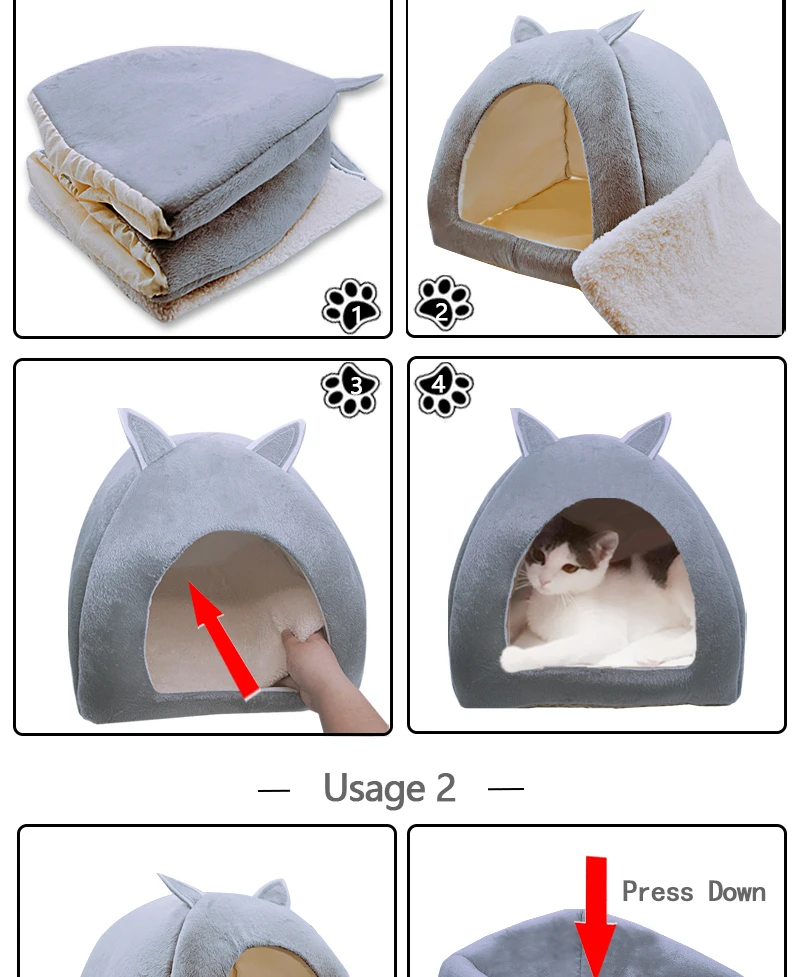 1

2

3

4

— Usage 2 —

Press Down