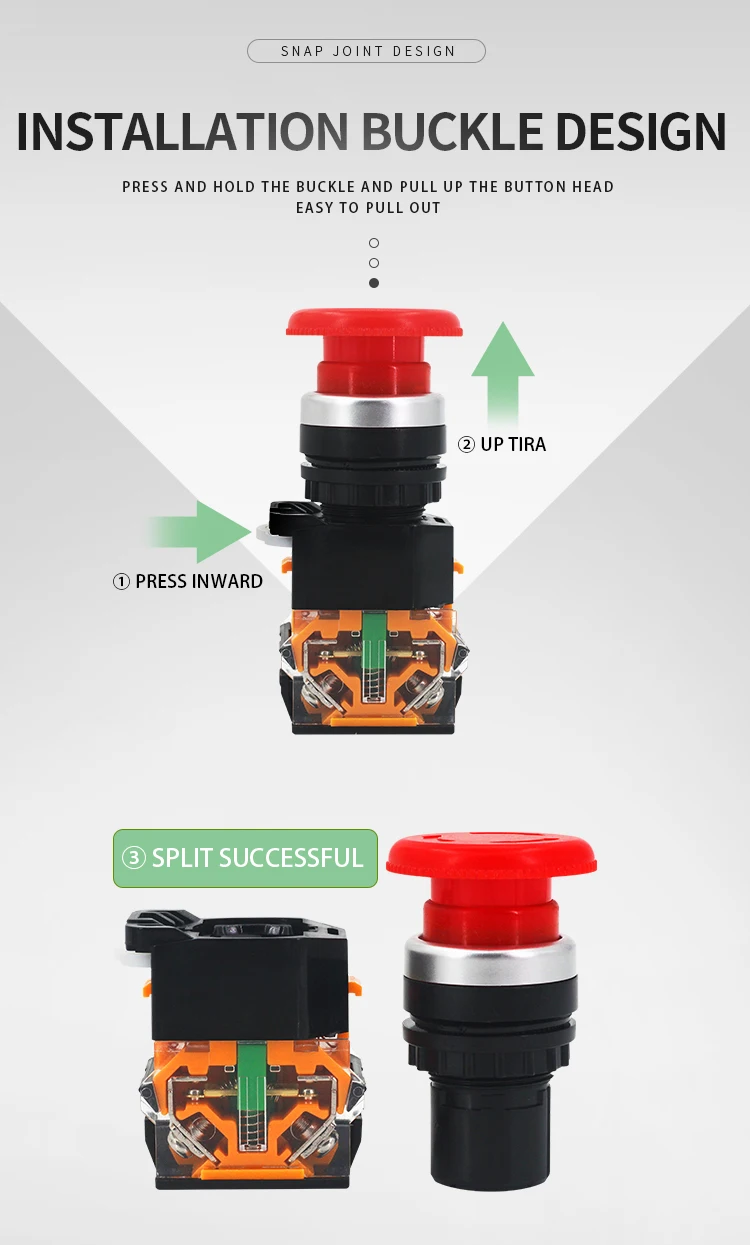 SNAP JOINT DESIGN

INSTALLATION BUCKLE DESIGN

PRESS AND HOLD THE BUCKLE AND PULL UP THE BUTTON HEAD
EASY TO PULL OUT

② UP TIRA

① PRESS INWARD

③ SPLIT SUCCESSFUL