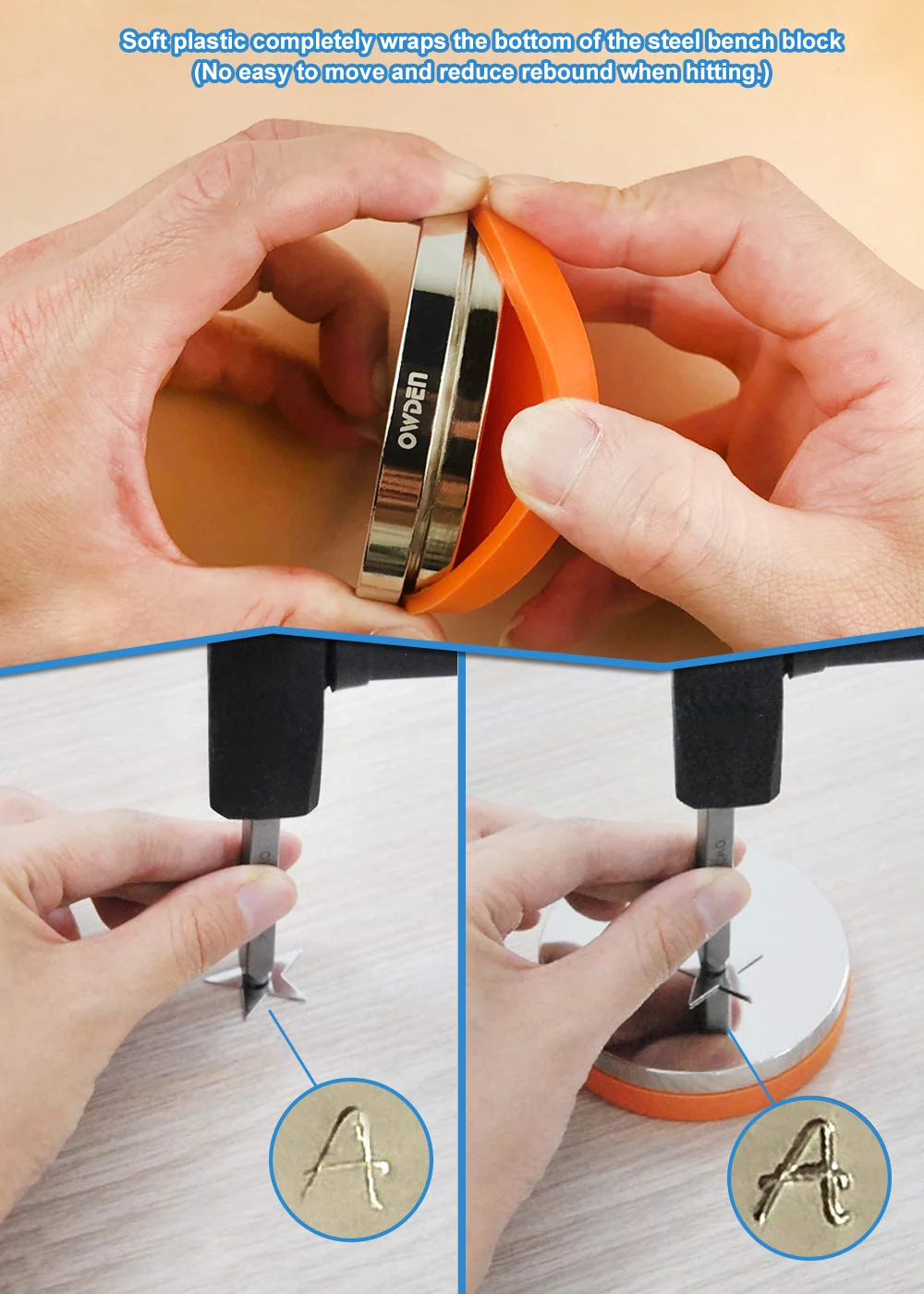 Soft plastic completely wraps the bottom of the steel bench block
(No easy to move and reduce rebound when hitting.)

OWDEN

A

A