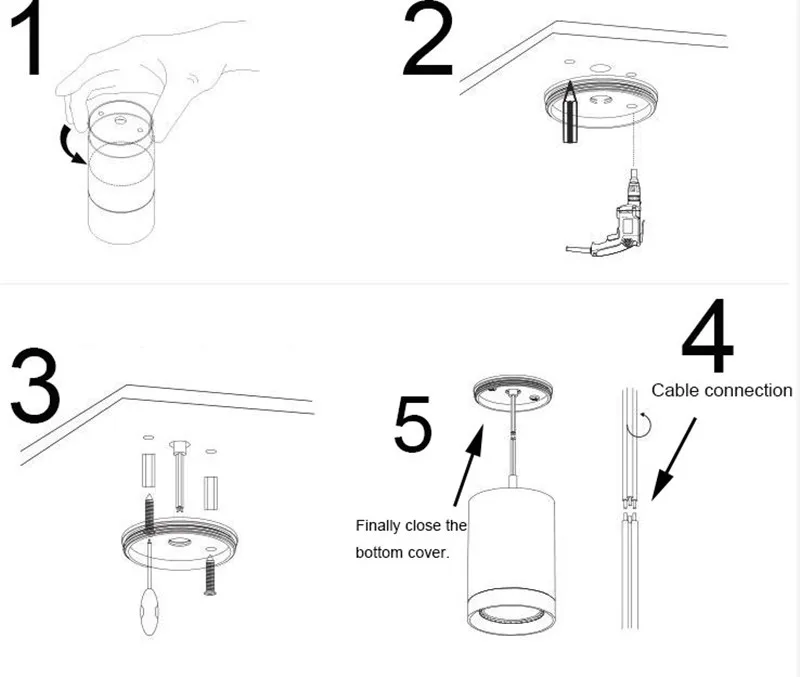 1

2

3

5

Finally close the bottom cover.

4

Cable connection