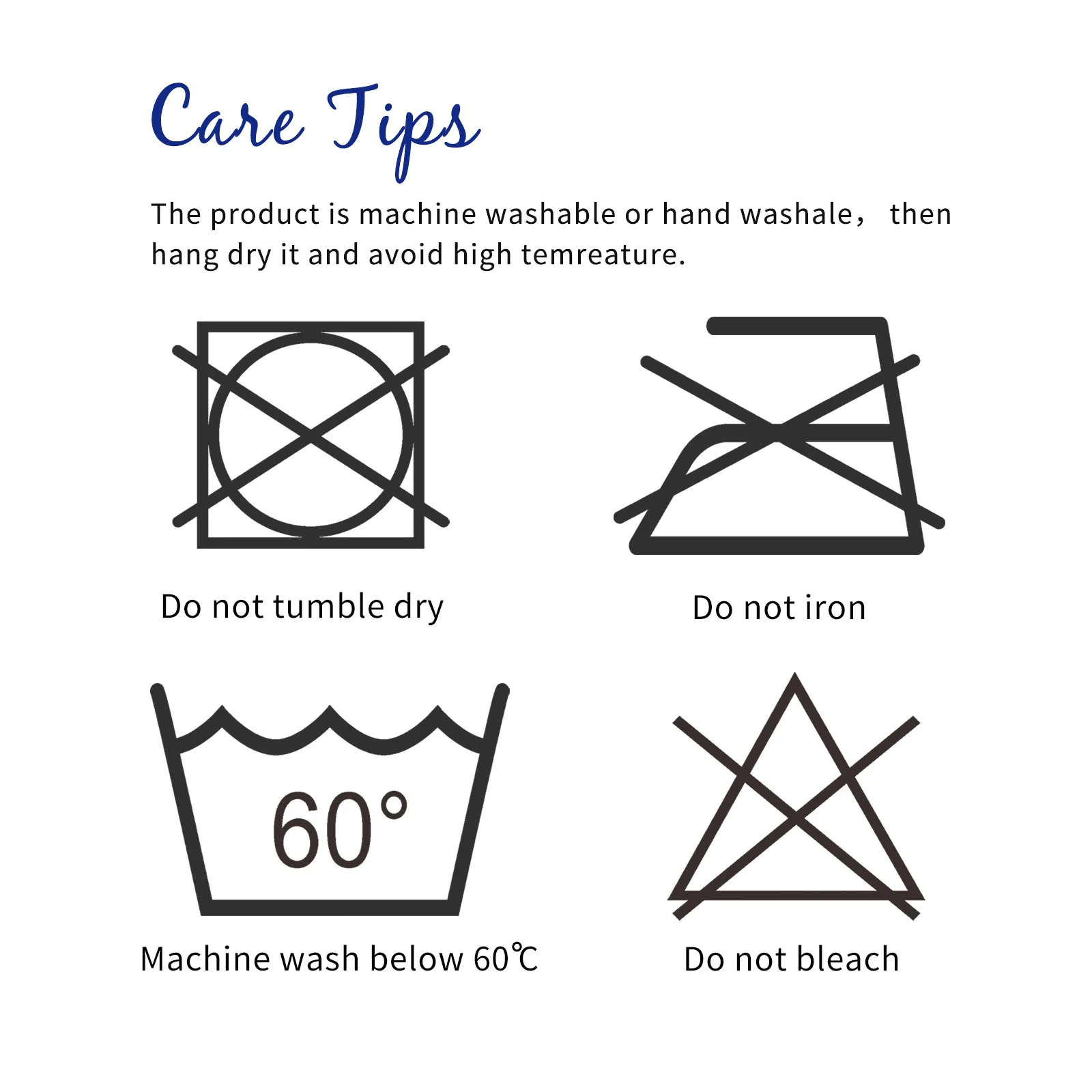 Care Tips

The product is machine washable or hand washale， then hang dry it and avoid high temreature.

Do not tumble dry

Do not iron

60°

Machine wash below 60℃

Do not bleach