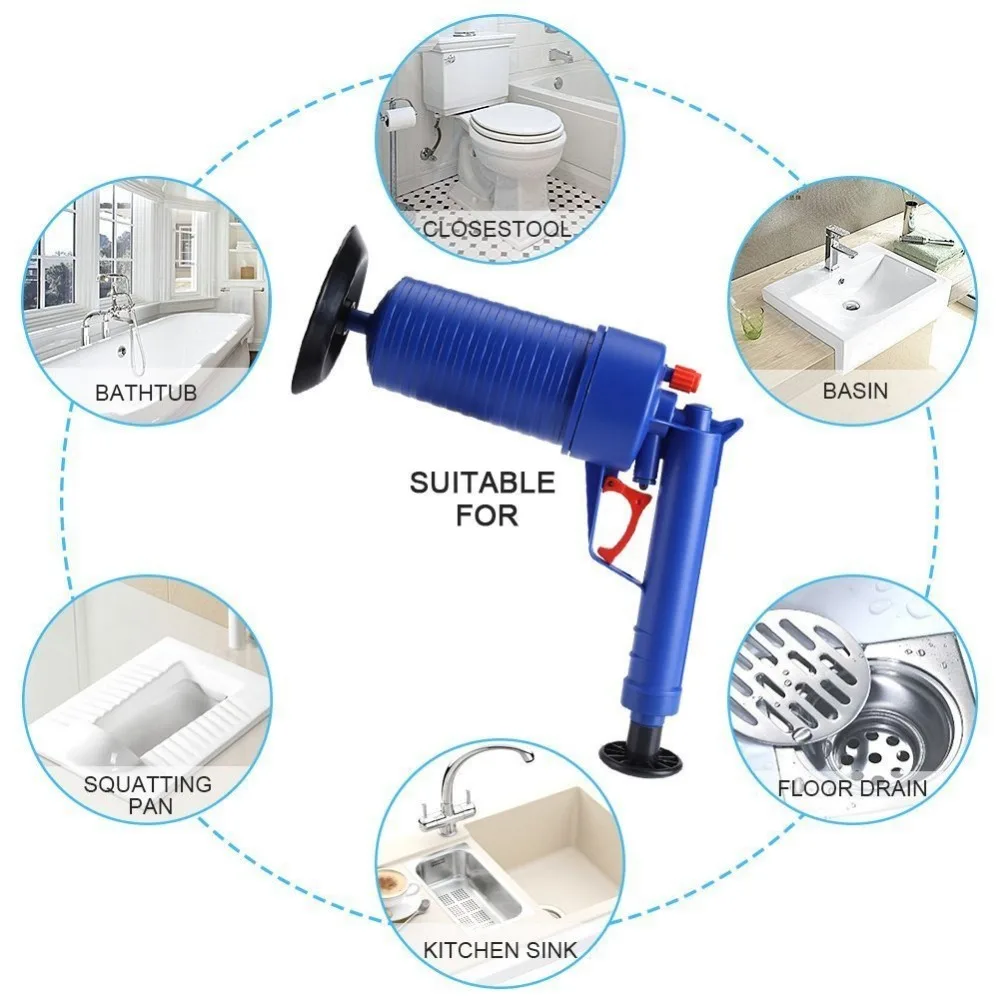 CLOSESTOOL

BATHTUB

BASIN

SUITABLE FOR

SQUATTING PAN

FLOOR DRAIN

KITCHEN SINK