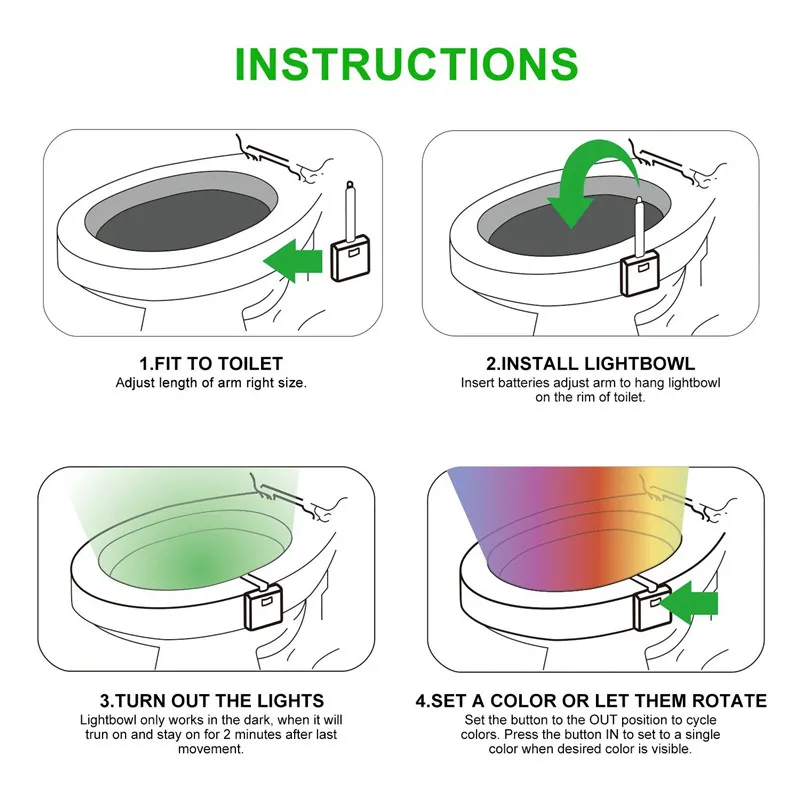 INSTRUCTIONS

1.FIT TO TOILET
Adjust length of arm right size.

2.INSTALL LIGHTBOWL
Insert batteries adjust arm to hang lightbowl on the rim of toilet.

3.TURN OUT THE LIGHTS
Lightbowl only works in the dark, when it will trun on and stay on for 2 minutes after last movement.

4.SET A COLOR OR LET THEM ROTATE
Set the button to the OUT position to cycle colors. Press the button IN to set to a single color when desired color is visible.