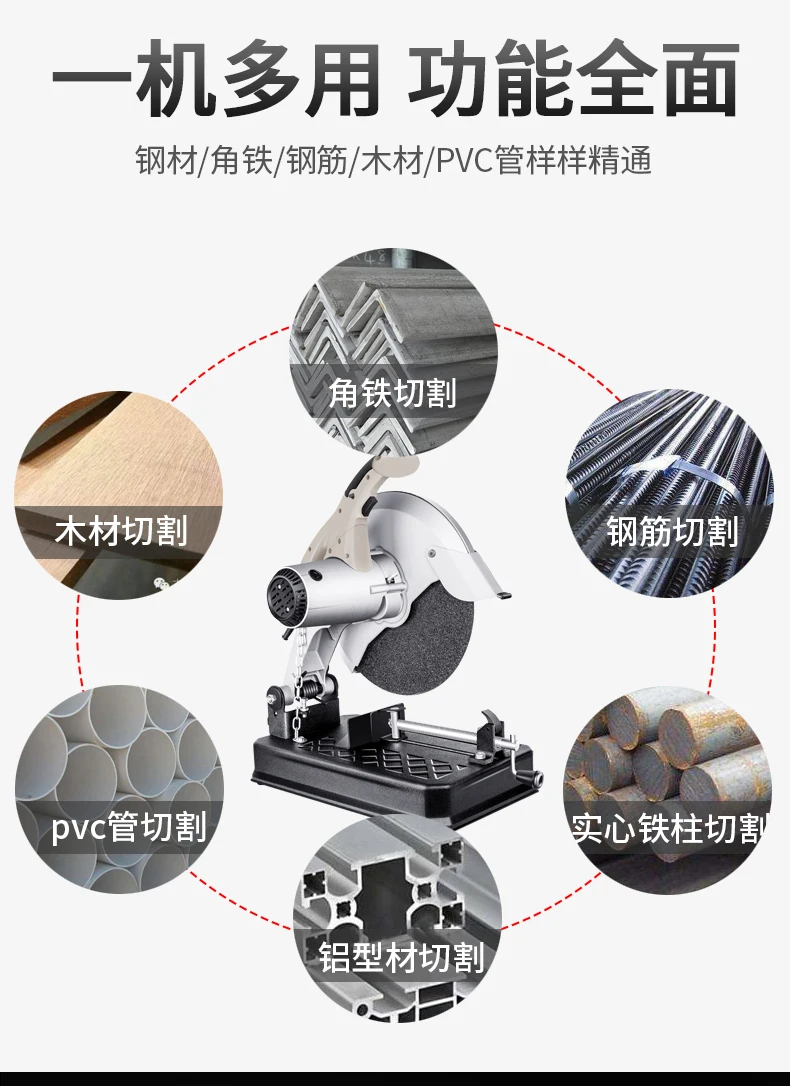 一机多用 功能全面

钢材/角铁/钢筋/木材/PVC管样样精通

角铁切割

木材切割

钢筋切割

pvc管切割

实心铁柱切割

铝型材切割