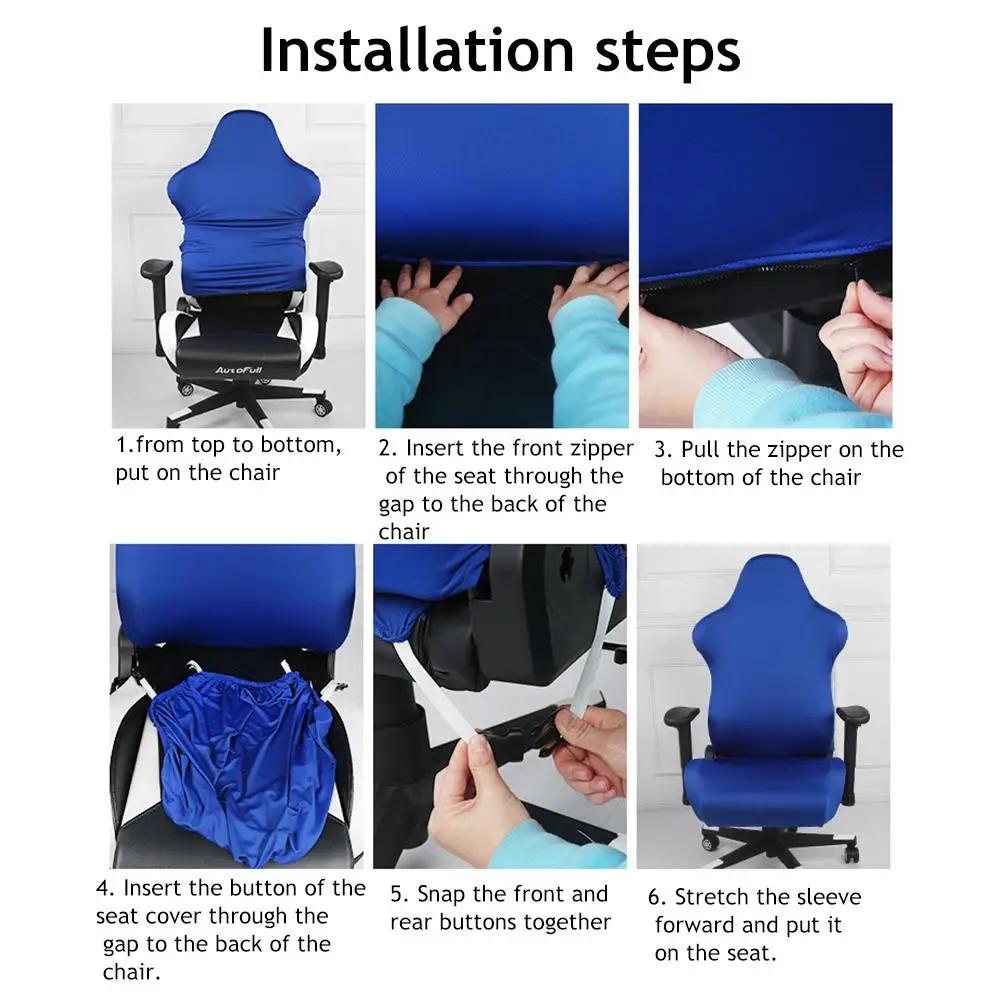 Installation steps

AutoFull

1.from top to bottom, put on the chair

2. Insert the front zipper of the seat through the gap to the back of the chair

3. Pull the zipper on the bottom of the chair

4. Insert the button of the seat cover through the gap to the back of the chair.

5. Snap the front and rear buttons together

6. Stretch the sleeve forward and put it on the seat.