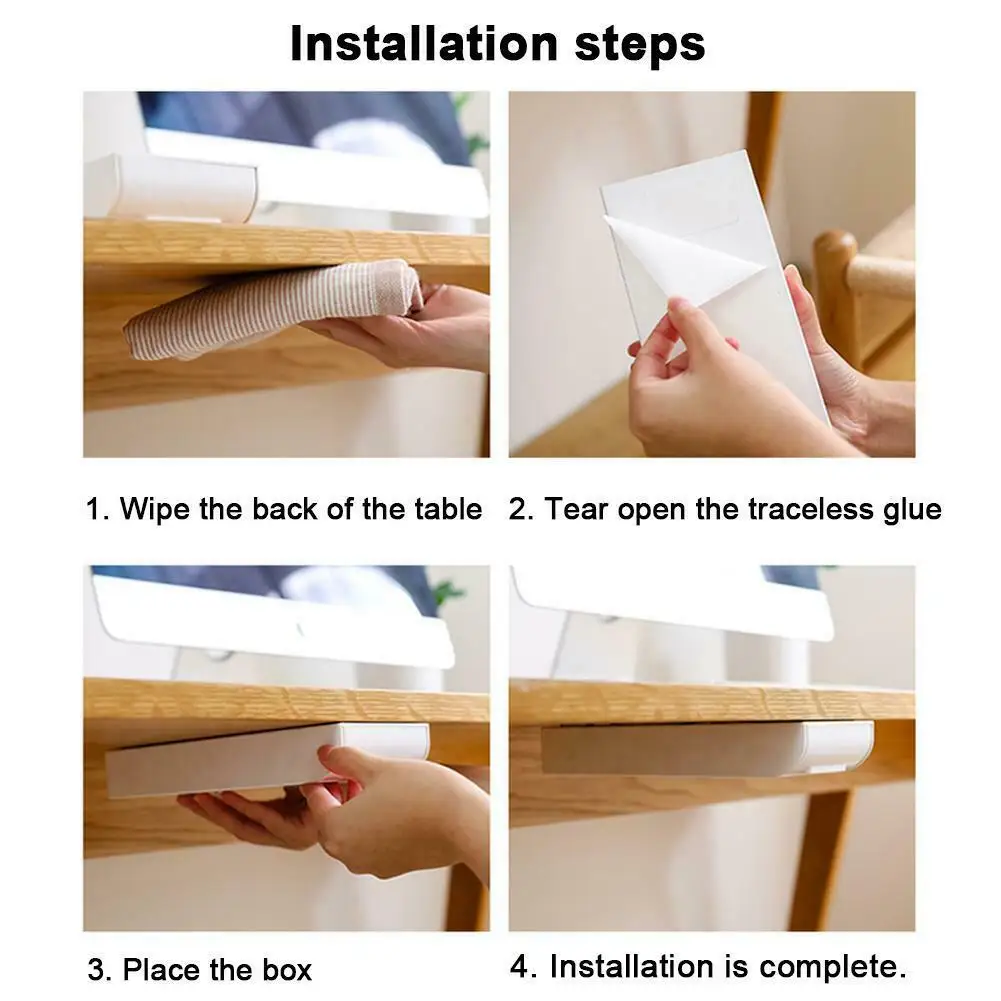 Installation steps

1. Wipe the back of the table

2. Tear open the traceless glue

3. Place the box

4. Installation is complete.