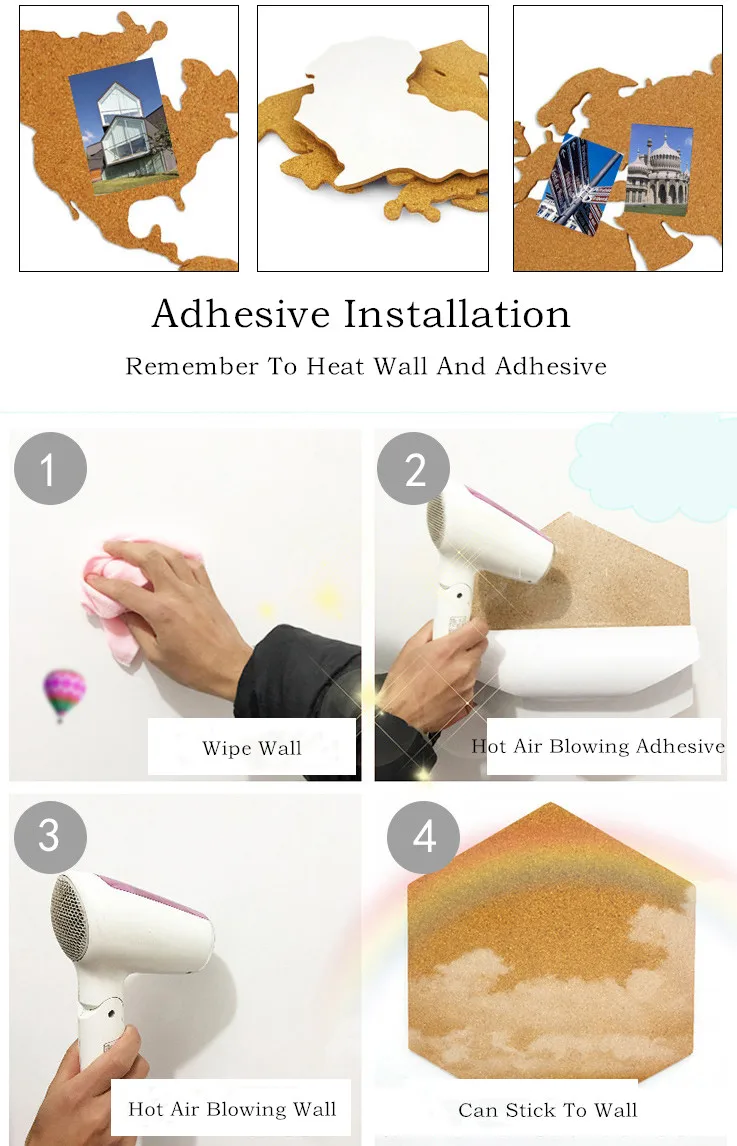 Adhesive Installation

Remember To Heat Wall And Adhesive

1

Wipe Wall

2

Hot Air Blowing Adhesive

3

Hot Air Blowing Wall

4

Can Stick To Wall