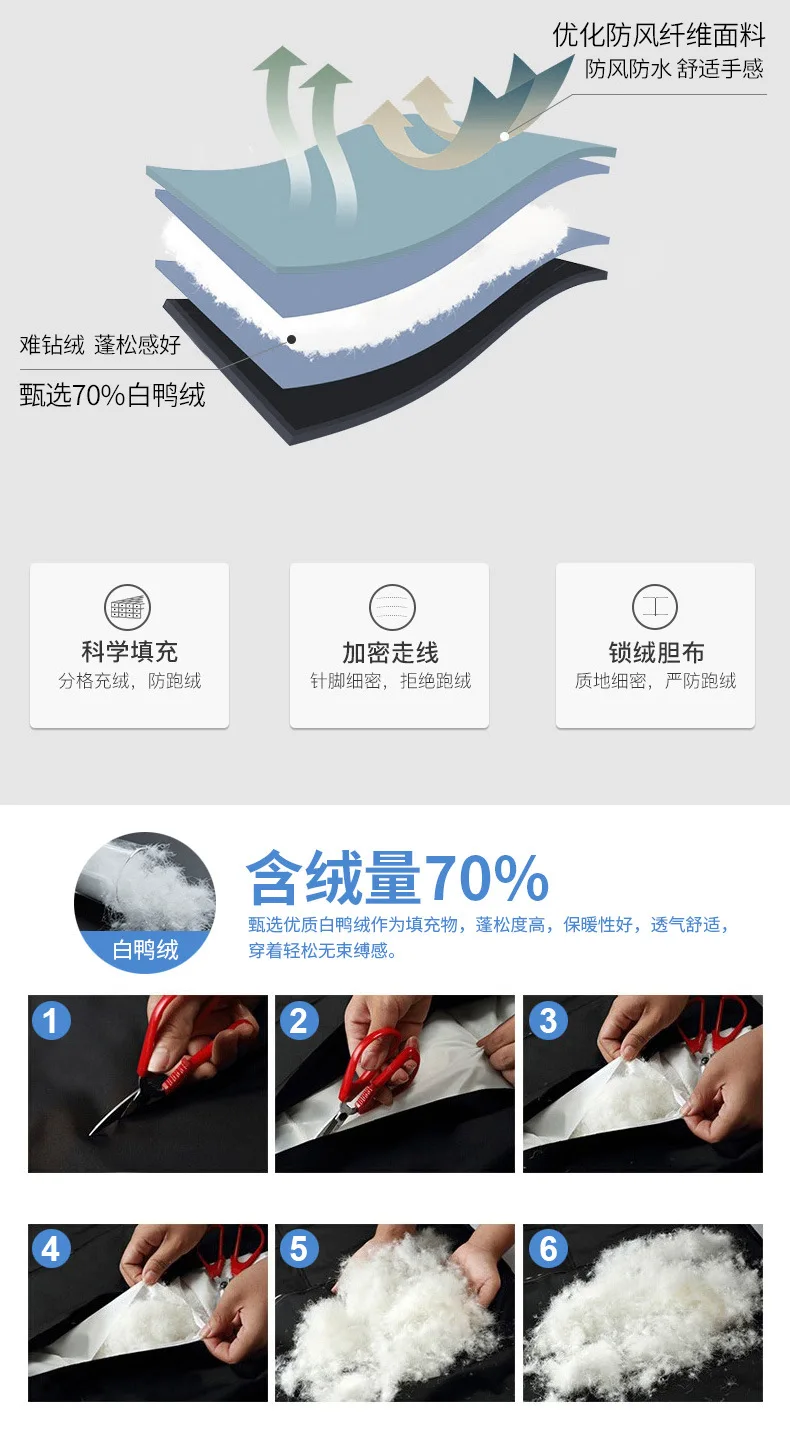 优化防风纤维面料
防风防水 舒适手感

难钻绒 蓬松感好
甄选70%白鸭绒

科学填充
分格充绒，防跑绒

加密走线
针脚细密，拒绝跑绒

锁绒胆布
质地细密，严防跑绒

白鸭绒

含绒量70%
甄选优质白鸭绒作为填充物，蓬松度高，保暖性好，透气舒适，穿着轻松无束缚感。

1

2

3

4

5

6