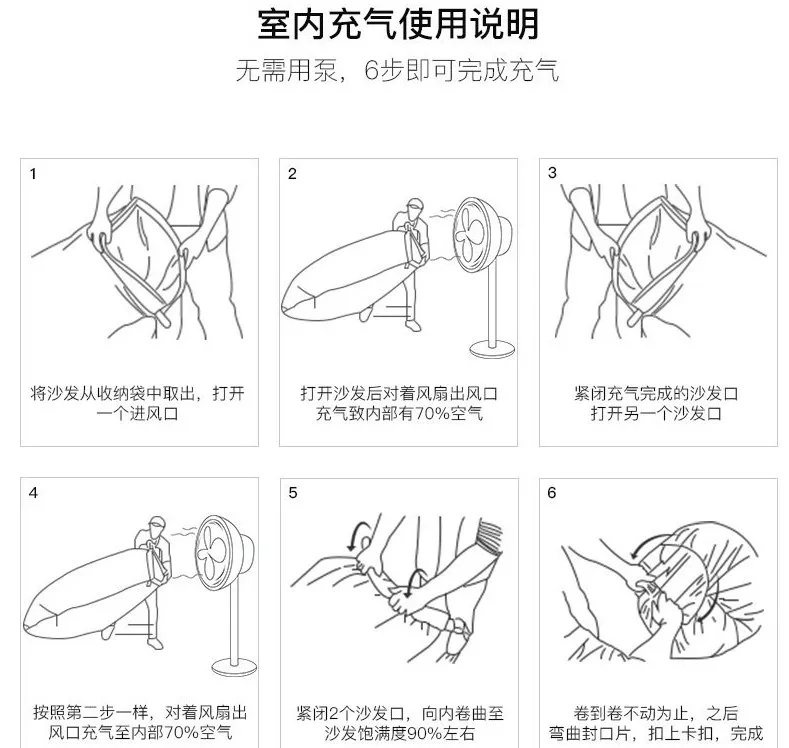 室内充气使用说明

无需用泵，6步即可完成充气

1

将沙发从收纳袋中取出，打开一个进风口

2

打开沙发后对着风扇出风口充气致内部有70%空气

3

紧闭充气完成的沙发口打开另一个沙发口

4

按照第二步一样，对着风扇出风口充气至内部70%空气

5

紧闭2个沙发口，向内卷曲至沙发饱满度90%左右

6

卷到卷不动为止，之后弯曲封口片，扣上卡扣，完成