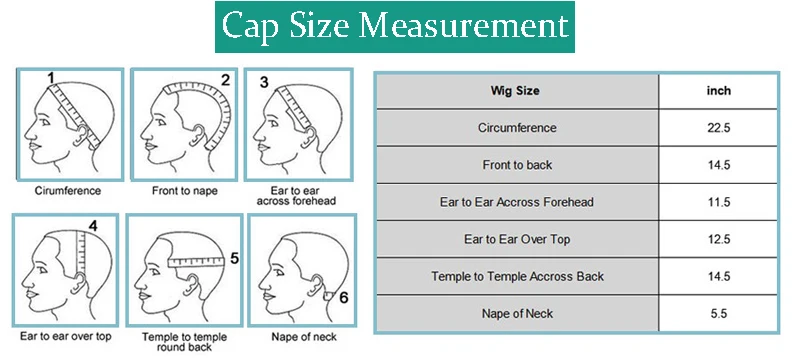 Cap Size Measurement

1
Cirumference

2
Front to nape

3
Ear to ear across forehead

4
Ear to ear over top

5
Temple to temple round back

6
Nape of neck

| Wig Size | inch |
|---|---|
| Circumference | 22.5 |
| Front to back | 14.5 |
| Ear to Ear Accross Forehead | 11.5 |
| Ear to Ear Over Top | 12.5 |
| Temple to Temple Accross Back | 14.5 |
| Nape of Neck | 5.5 |