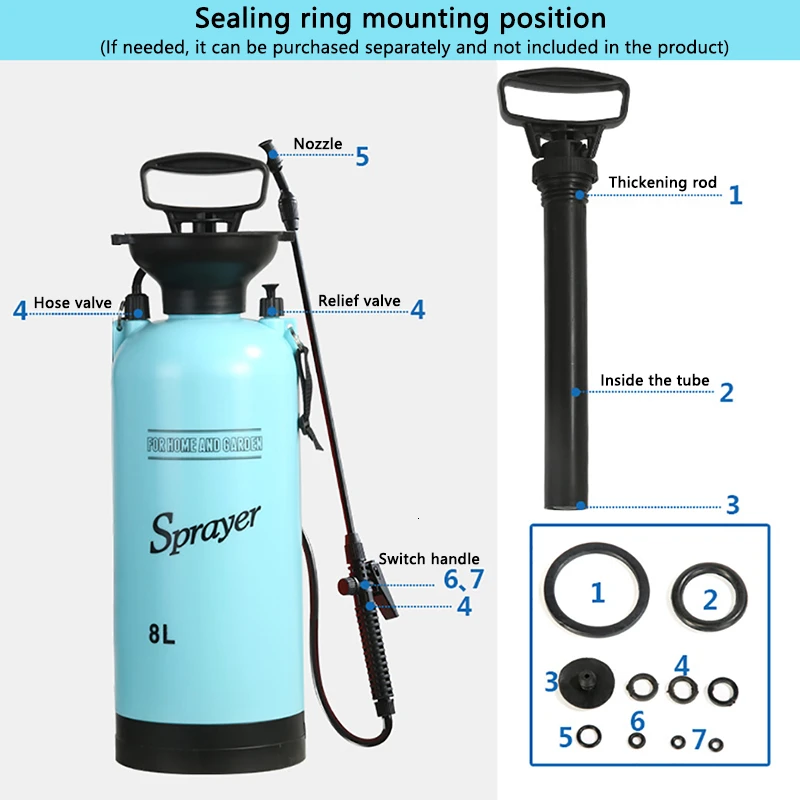 Sealing ring mounting position
(If needed, it can be purchased separately and not included in the product)

Nozzle 5

4 Hose valve

Relief valve 4

FOR HOME AND GARDEN

Sprayer

8L

Switch handle

6、7

4

Thickening rod 1

Inside the tube 2

3

1 2

3 4

5 6 7