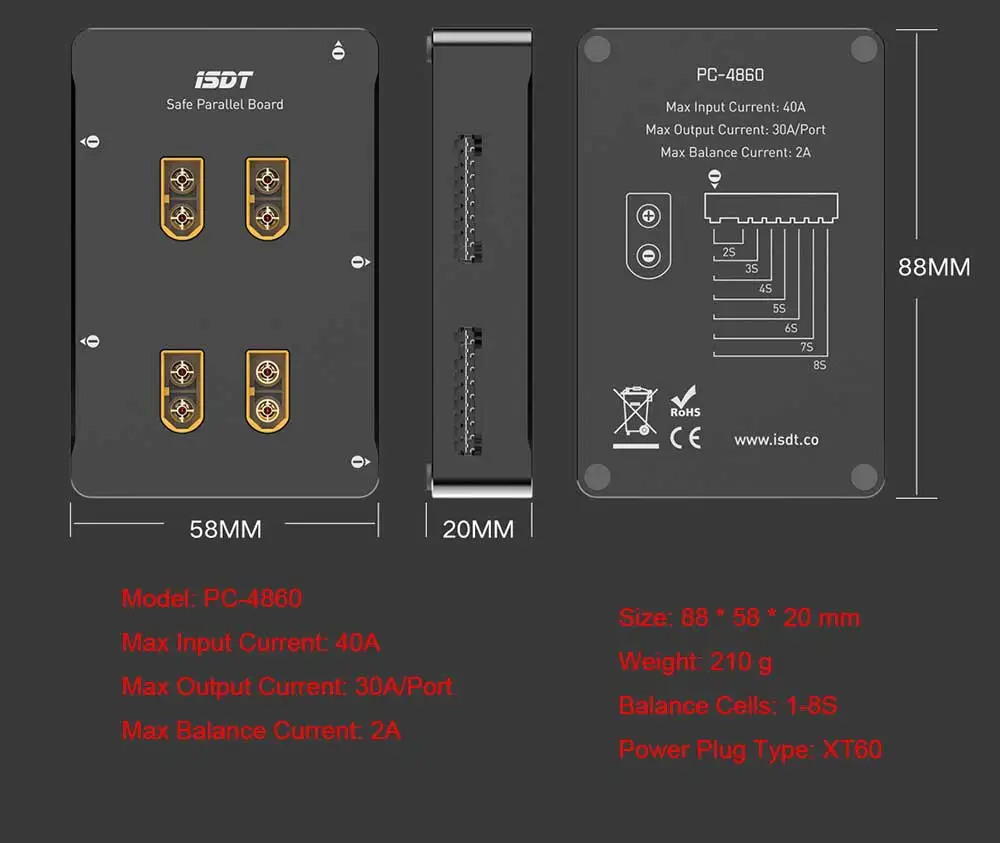 ISDT
Safe Parallel Board

58MM

20MM

PC-4860
Max Input Current: 40A
Max Output Current: 30A/Port
Max Balance Current: 2A

2S
3S
4S
5S
6S
7S
8S

RoHS
CE
www.isdt.co

88MM

Model: PC-4860
Max Input Current: 40A
Max Output Current: 30A/Port
Max Balance Current: 2A

Size: 88 * 58 * 20 mm
Weight: 210 g
Balance Cells: 1-8S
Power Plug Type: XT60